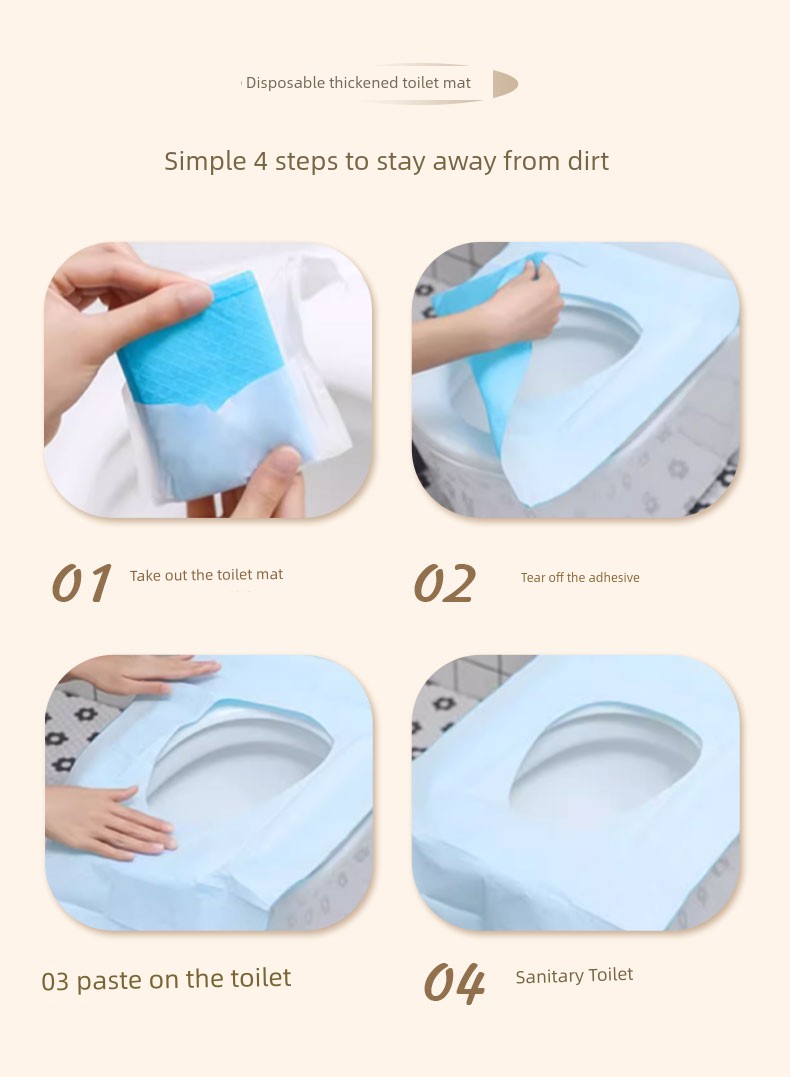 Disposable thickened toilet mat

Simple 4 steps to stay away from dirt

01 Take out the toilet mat

02 Tear off the adhesive

03 paste on the toilet

04 Sanitary Toilet