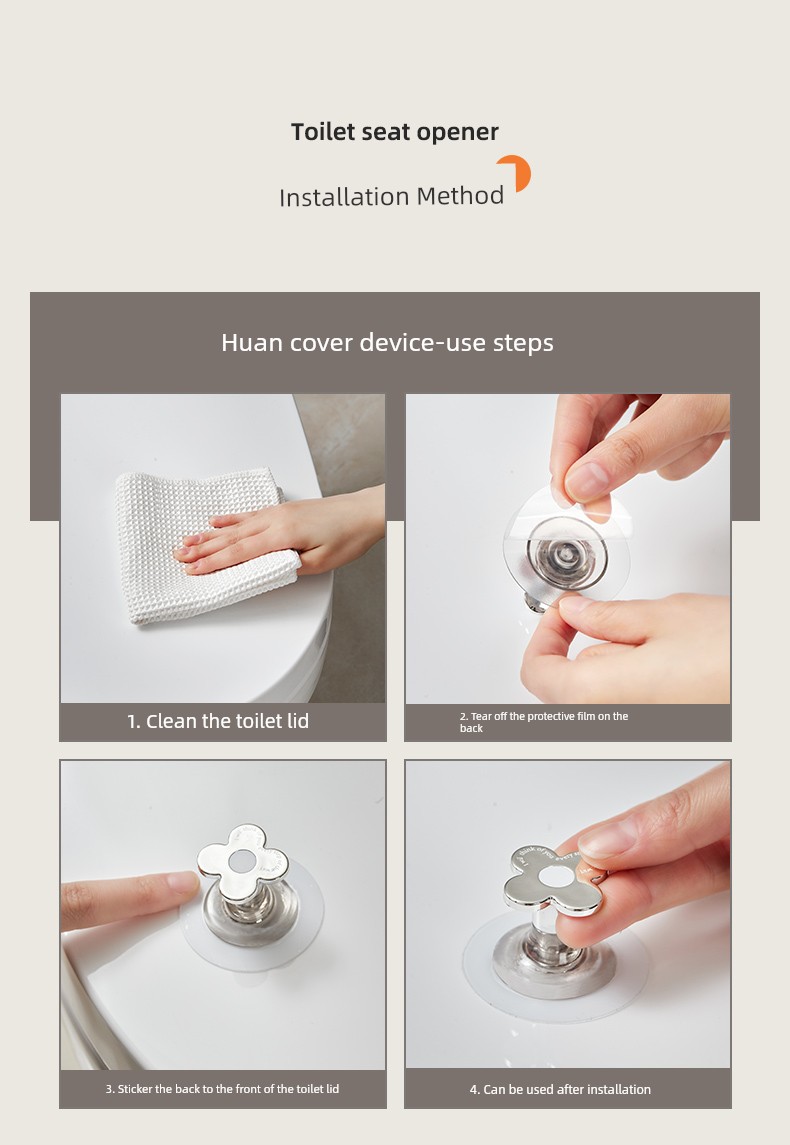 Toilet seat opener

Installation Method

Huan cover device-use steps

1. Clean the toilet lid

2. Tear off the protective film on the back

3. Sticker the back to the front of the toilet lid

4. Can be used after installation