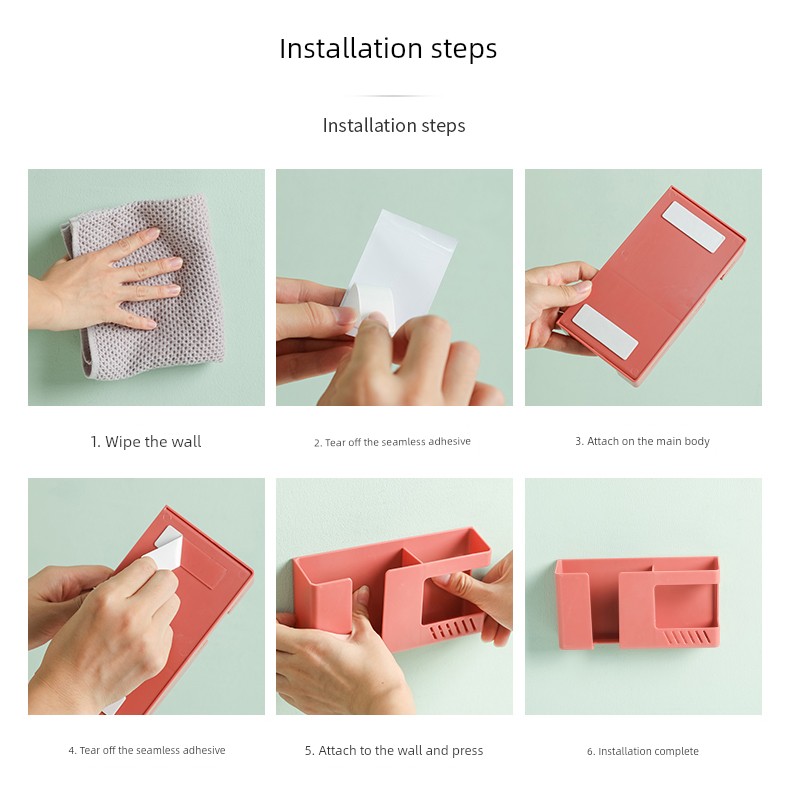 Installation steps

Installation steps

1. Wipe the wall

2. Tear off the seamless adhesive

3. Attach on the main body

4. Tear off the seamless adhesive

5. Attach to the wall and press

6. Installation complete