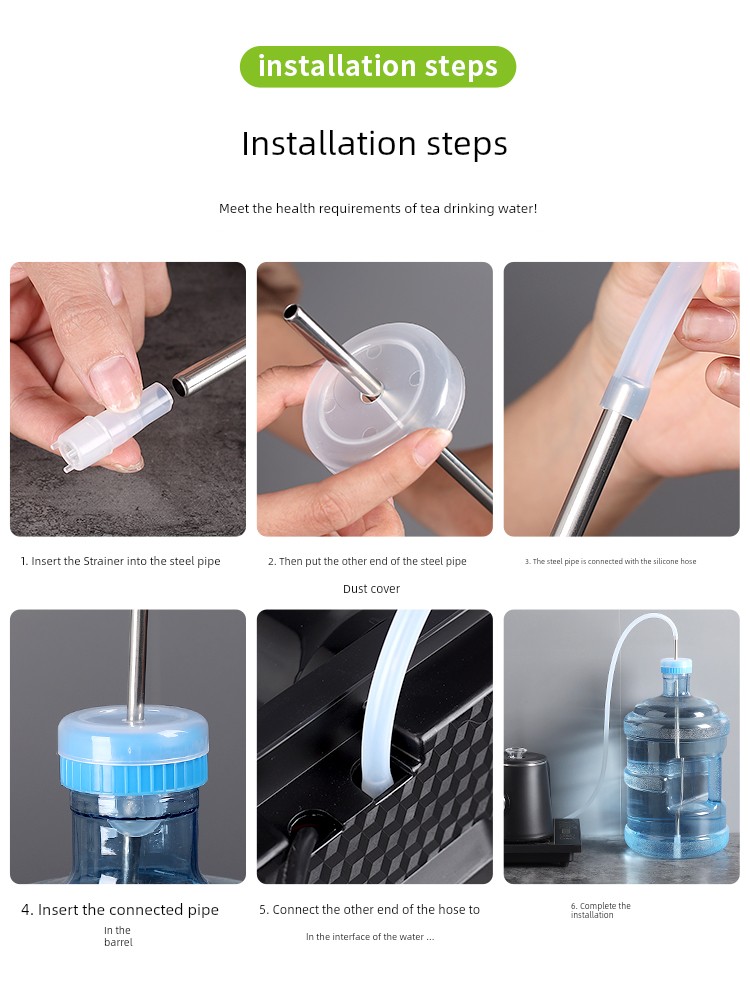 installation steps

Installation steps

Meet the health requirements of tea drinking water!

1. Insert the Strainer into the steel pipe

2. Then put the other end of the steel pipe

Dust cover

3. The steel pipe is connected with the silicone hose

4. Insert the connected pipe

In the barrel

5. Connect the other end of the hose to

In the interface of the water ...

6. Complete the installation