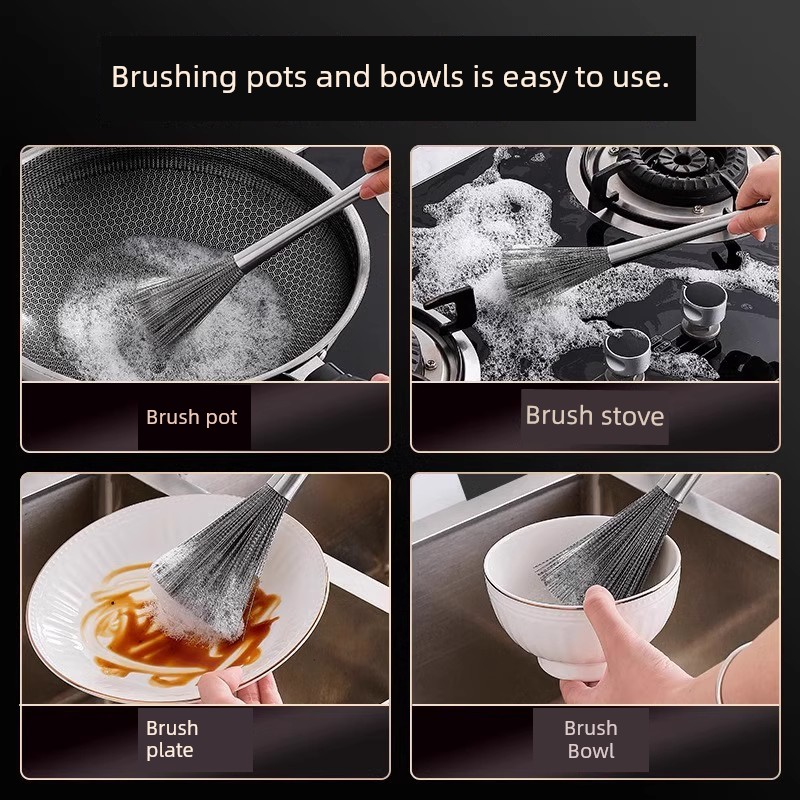 Brushing pots and bowls is easy to use.

Brush pot

Brush stove

Brush plate

Brush Bowl