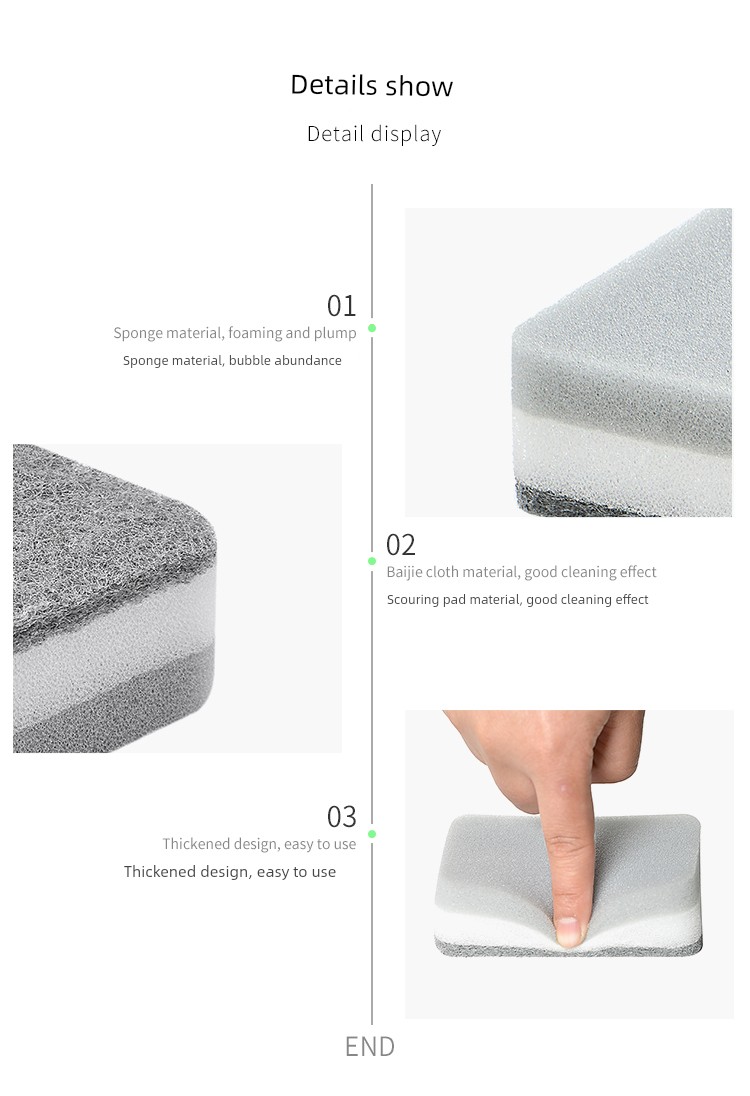 Details show

Detail display

01

Sponge material, foaming and plump

Sponge material, bubble abundance

02

Baijie cloth material, good cleaning effect

Scouring pad material, good cleaning effect

03

Thickened design, easy to use

Thickened design, easy to use

END