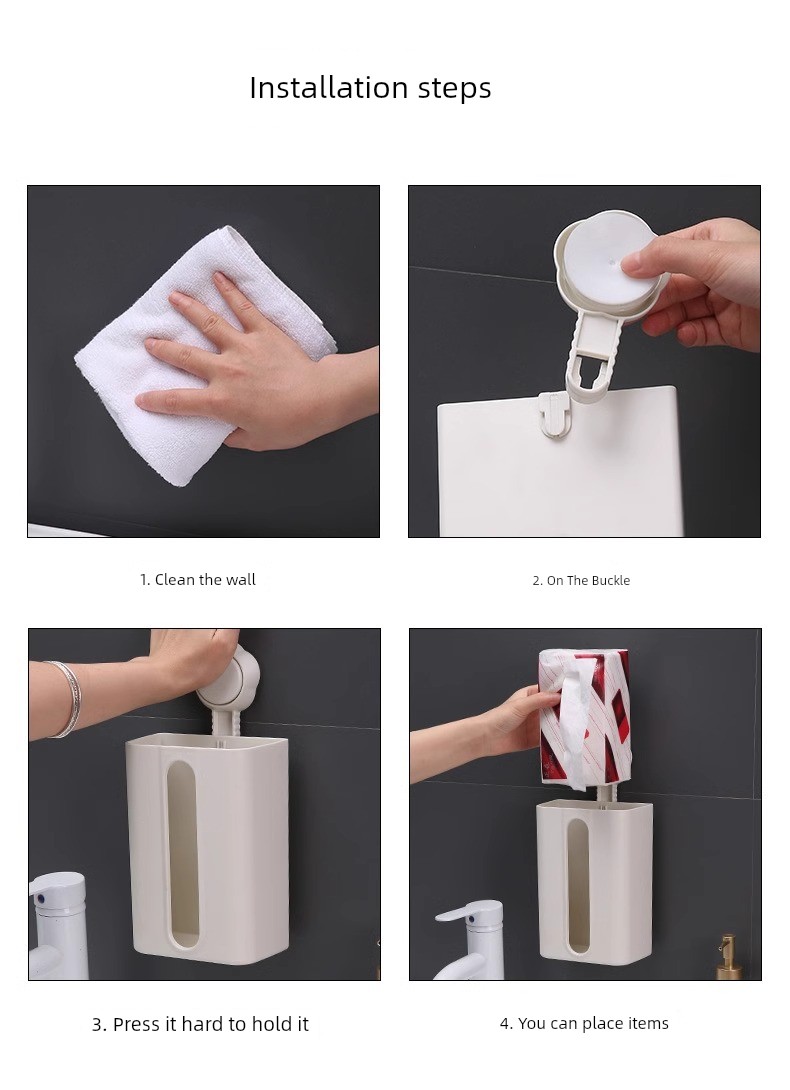 Installation steps

1. Clean the wall

2. On The Buckle

3. Press it hard to hold it

4. You can place items