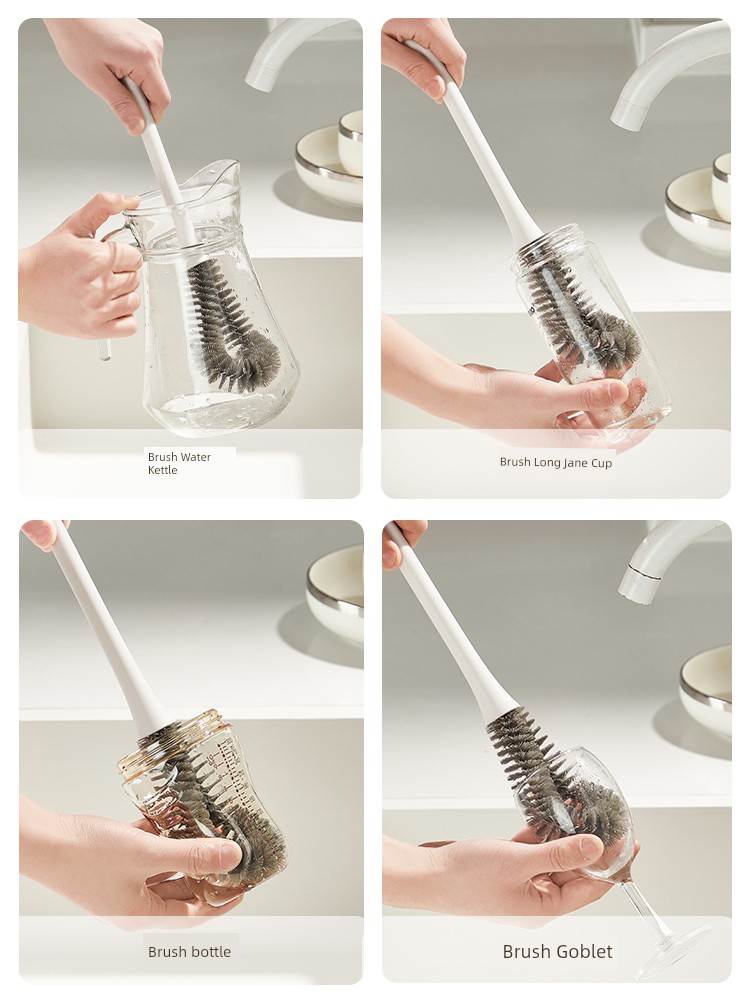 Brush Water Kettle

Brush Long Jane Cup

Brush bottle

Brush Goblet