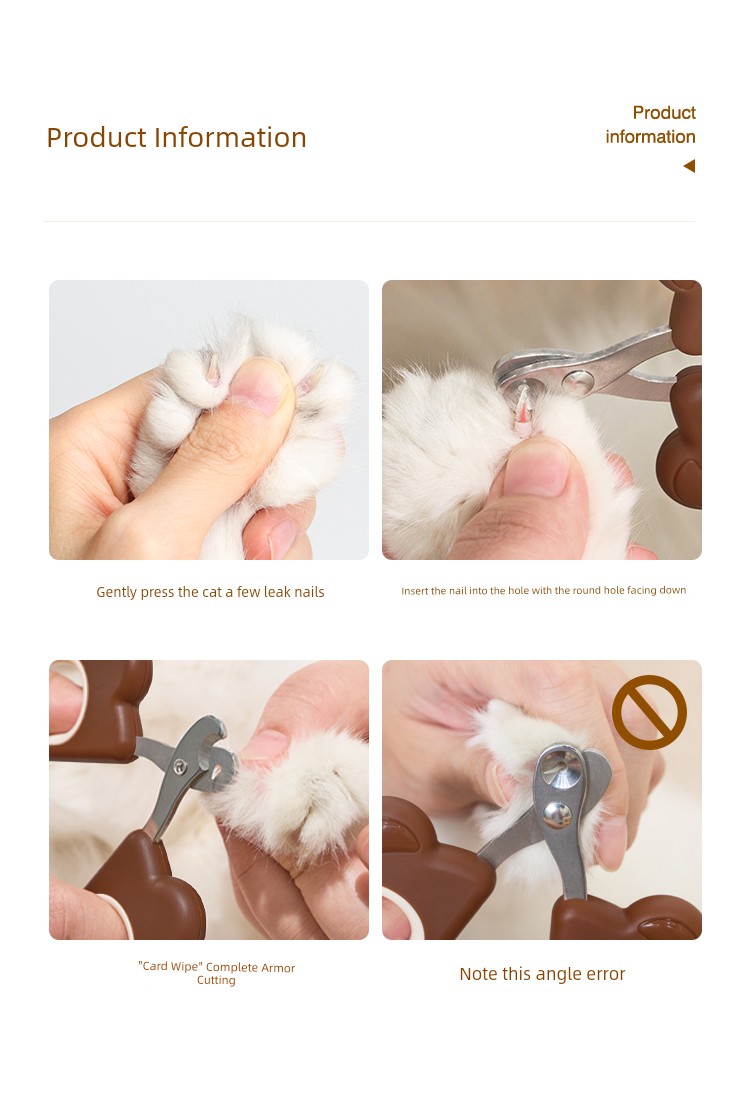 Product Information

Product information

Gently press the cat a few leak nails

Insert the nail into the hole with the round hole facing down

"Card Wipe" Complete Armor Cutting

Note this angle error