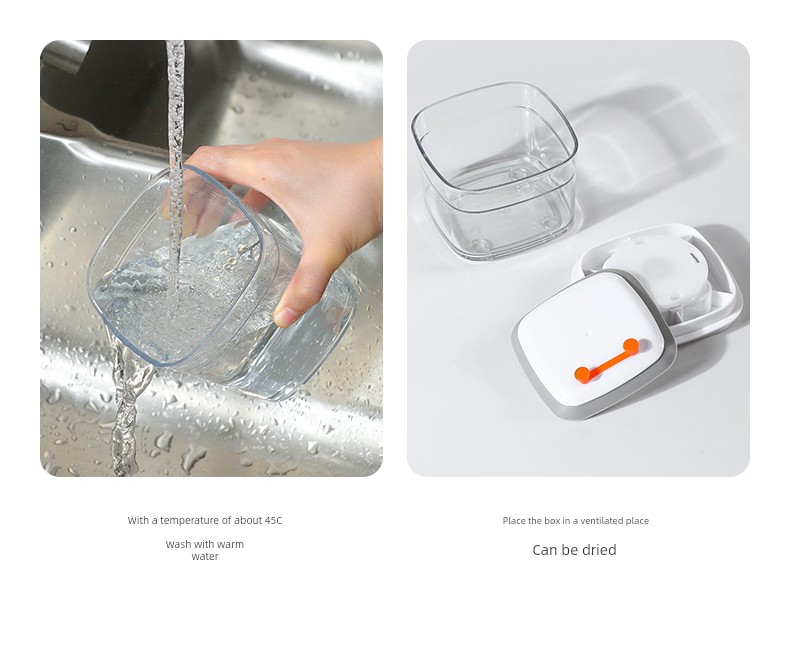 With a temperature of about 45C

Wash with warm water

Place the box in a ventilated place

Can be dried