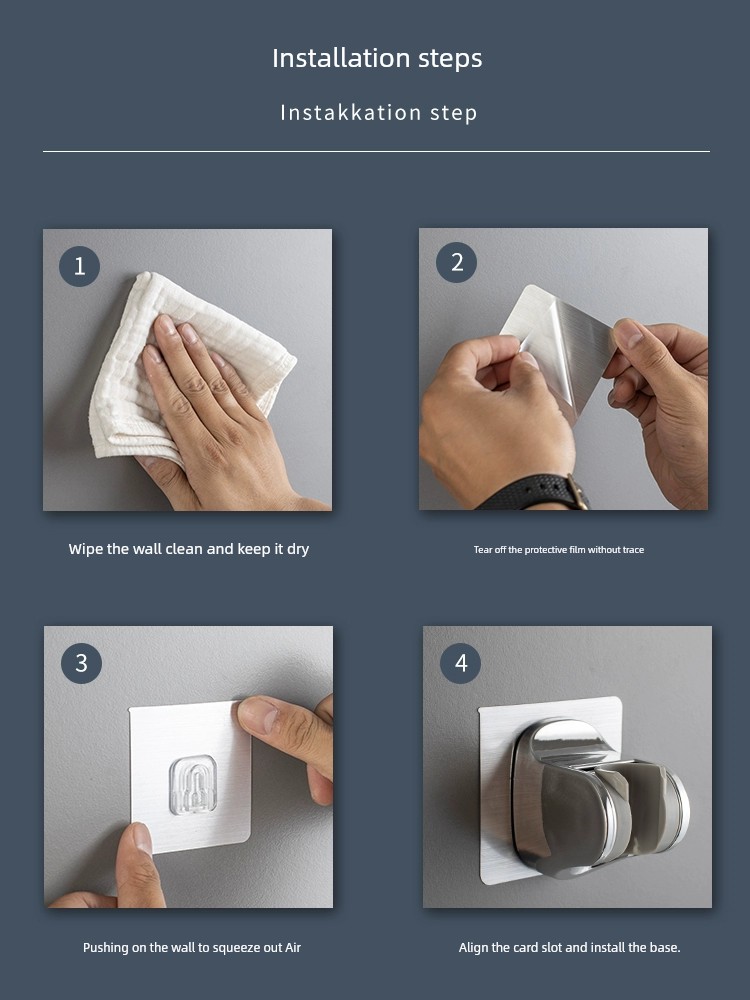 Installation steps

Instakkation step

1

Wipe the wall clean and keep it dry

2

Tear off the protective film without trace

3

Pushing on the wall to squeeze out Air

4

Align the card slot and install the base.