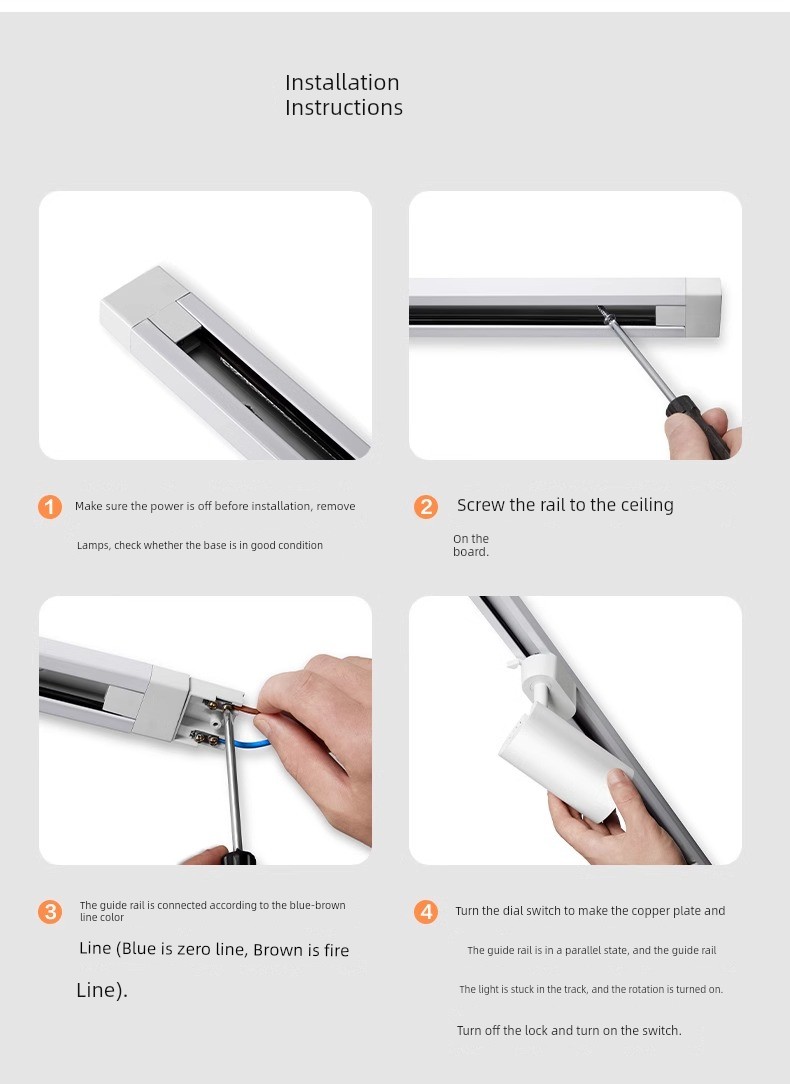 Installation Instructions

1 Make sure the power is off before installation, remove

Lamps, check whether the base is in good condition

2 Screw the rail to the ceiling

On the board.

3 The guide rail is connected according to the blue-brown line color

Line (Blue is zero line, Brown is fire

Line).

4 Turn the dial switch to make the copper plate and

The guide rail is in a parallel state, and the guide rail

The light is stuck in the track, and the rotation is turned on.

Turn off the lock and turn on the switch.