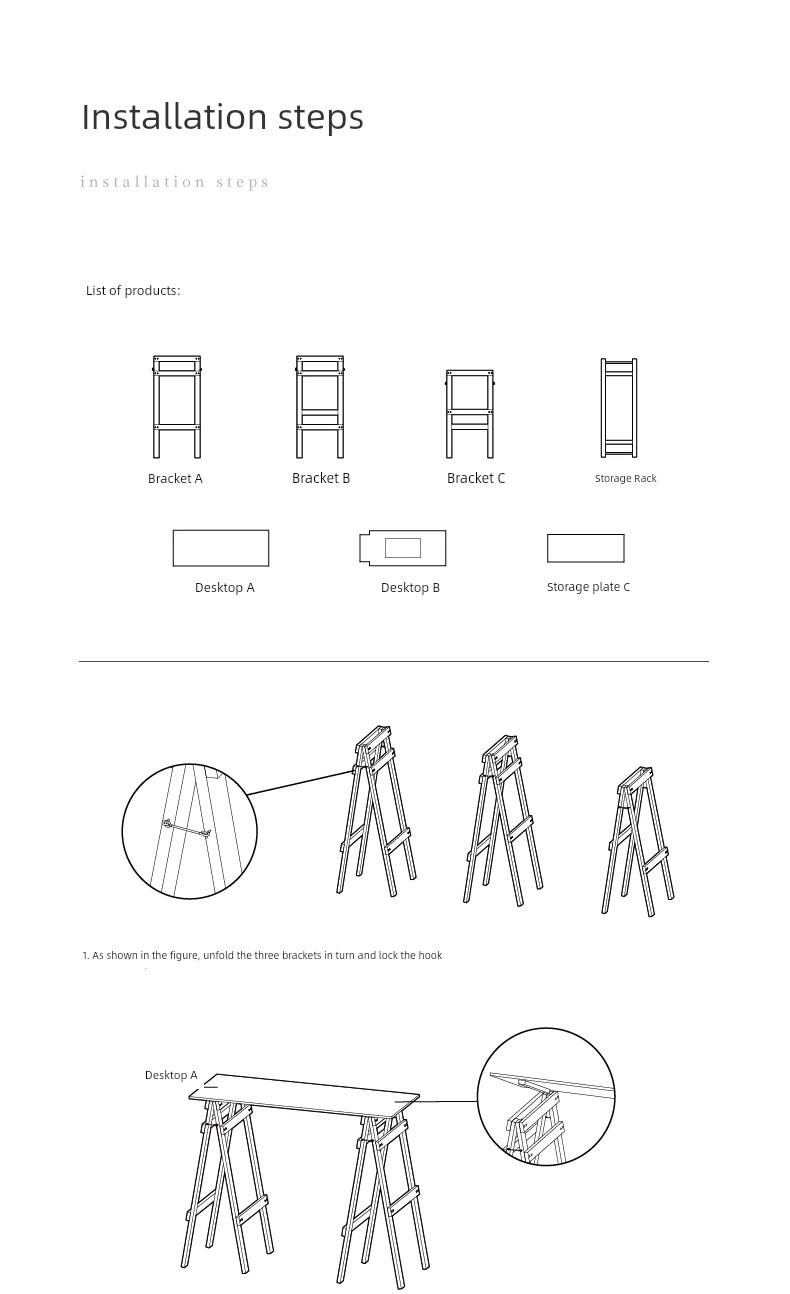 Installation steps

installation steps

List of products:

Bracket A

Bracket B

Bracket C

Storage Rack

Desktop A

Desktop B

Storage plate C

1. As shown in the figure, unfold the three brackets in turn and lock the hook

Desktop A