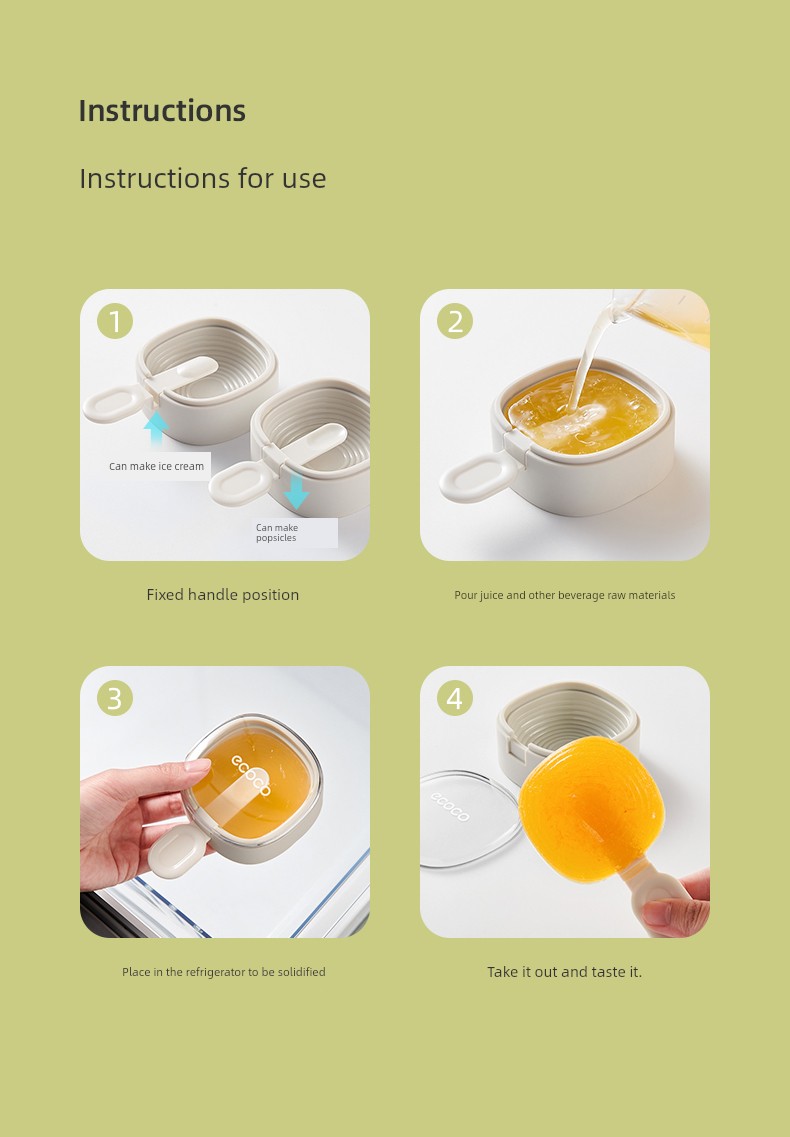 Instructions

Instructions for use

1

Can make ice cream

Can make popsicles

Fixed handle position

2

Pour juice and other beverage raw materials

3

ecoco

Place in the refrigerator to be solidified

4

ecoco

Take it out and taste it.