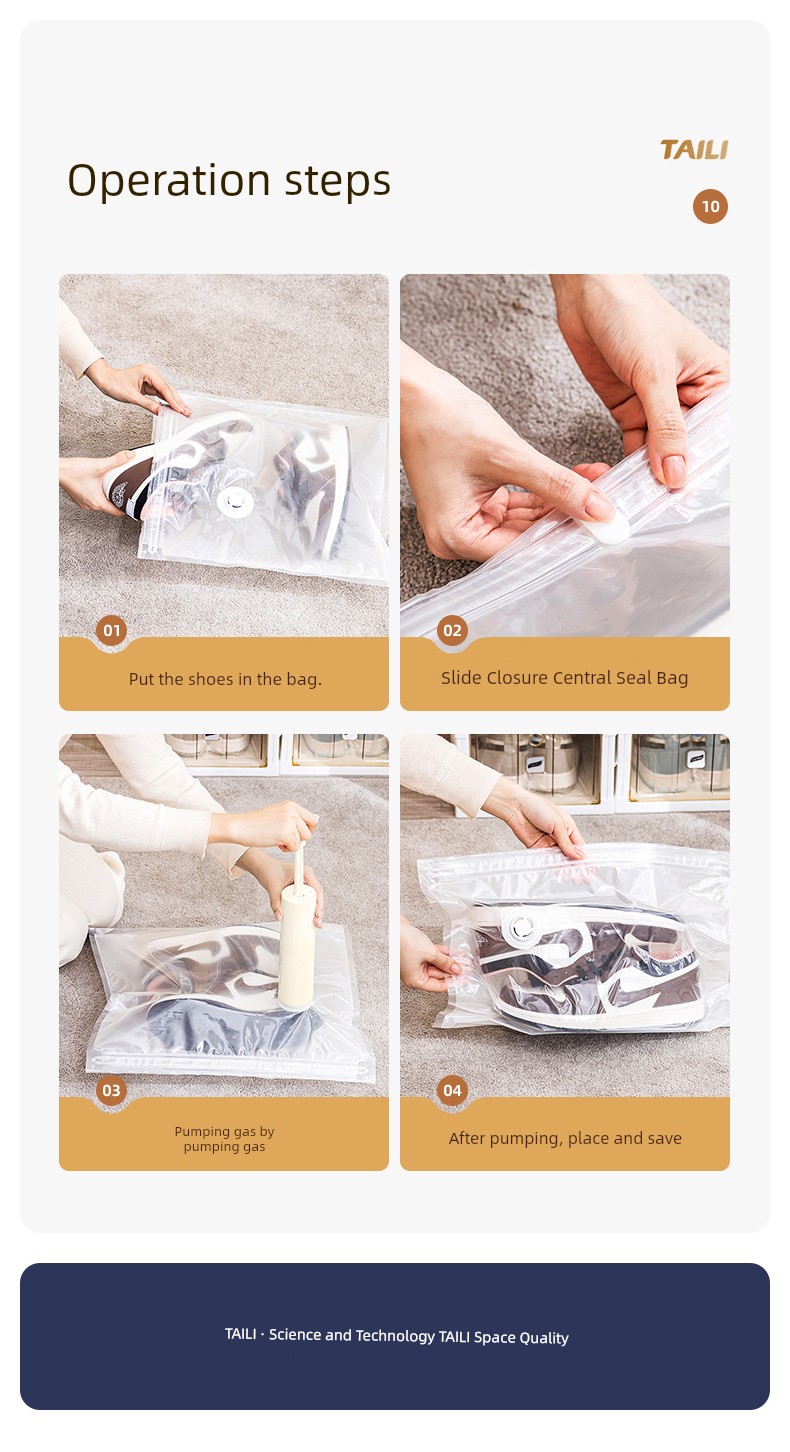 Operation steps

TAILI

10

01

Put the shoes in the bag.

02

Slide Closure Central Seal Bag

03

Pumping gas by pumping gas

04

After pumping, place and save

TAILI · Science and Technology TAILI Space Quality