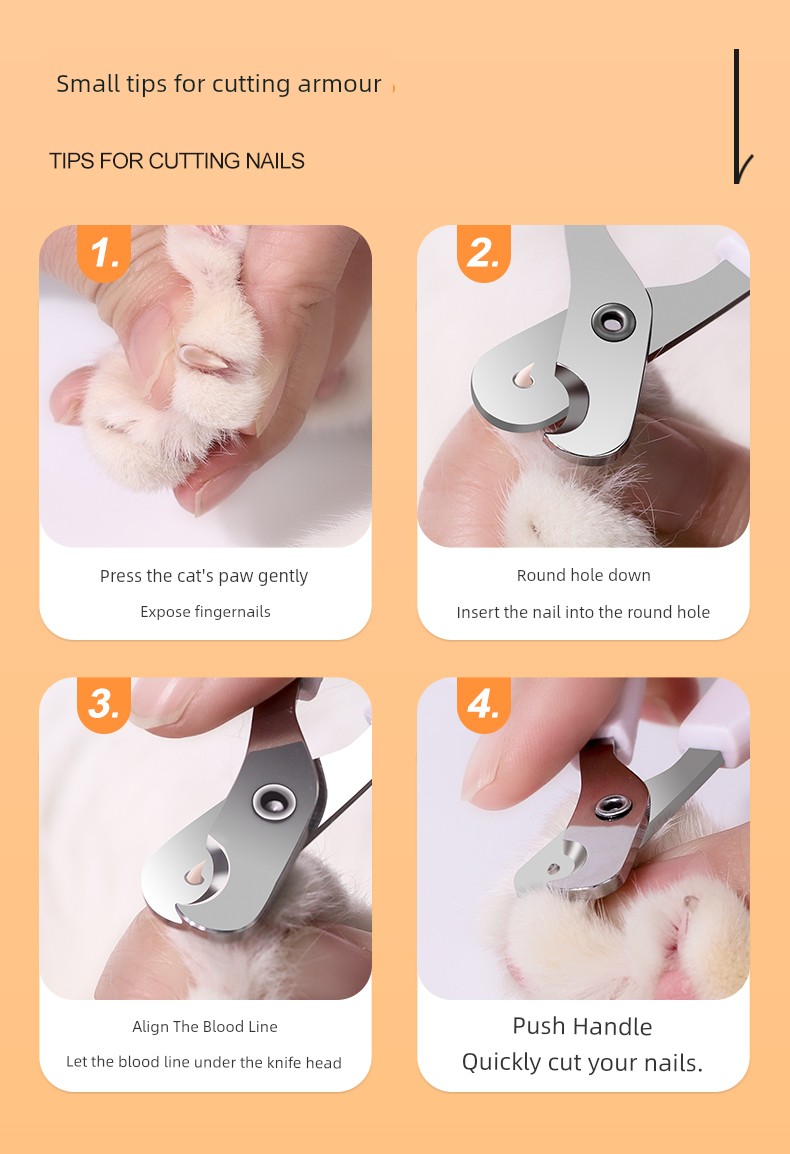 Small tips for cutting armour

TIPS FOR CUTTING NAILS

1.

Press the cat's paw gently

Expose fingernails

2.

Round hole down

Insert the nail into the round hole

3.

Align The Blood Line

Let the blood line under the knife head

4.

Push Handle

Quickly cut your nails.