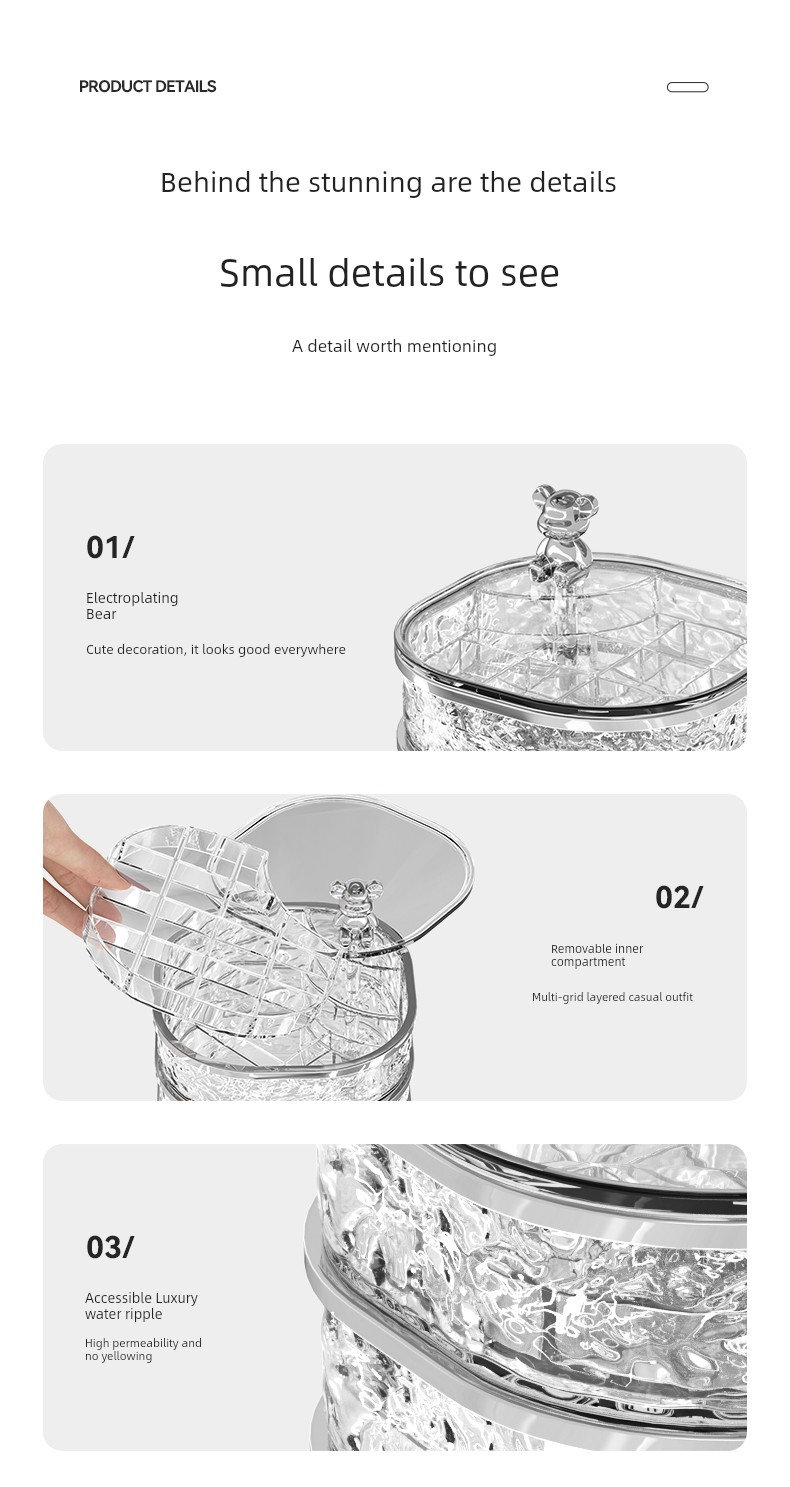 PRODUCT DETAILS

Behind the stunning are the details

Small details to see

A detail worth mentioning

01/

Electroplating Bear

Cute decoration, it looks good everywhere

02/

Removable inner compartment

Multi-grid layered casual outfit

03/

Accessible Luxury water ripple

High permeability and no yellowing