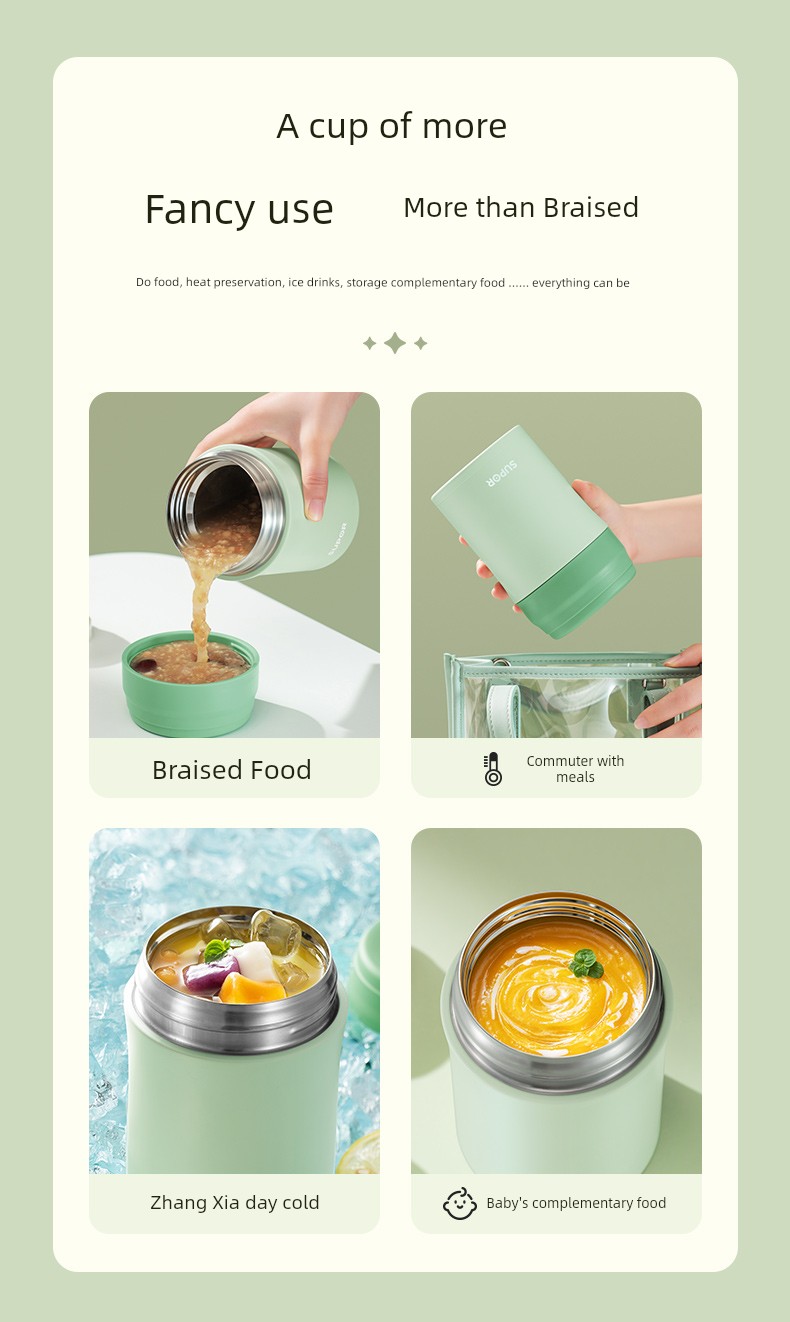 A cup of more

Fancy use More than Braised

Do food, heat preservation, ice drinks, storage complementary food ...... everything can be

SUPOR

Braised Food

Commuter with meals

Zhang Xia day cold

Baby's complementary food