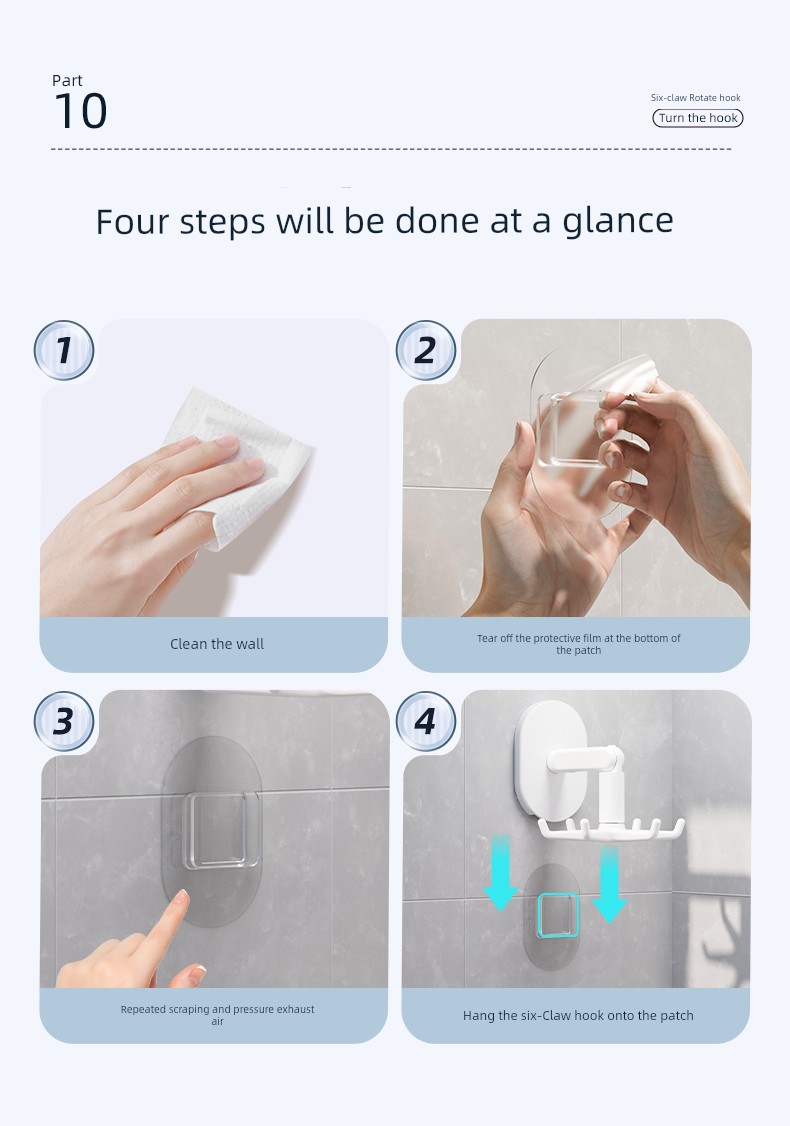 Part
10

Six-claw Rotate hook
Turn the hook

Four steps will be done at a glance

1

Clean the wall

2

Tear off the protective film at the bottom of the patch

3

Repeated scraping and pressure exhaust air

4

Hang the six-Claw hook onto the patch