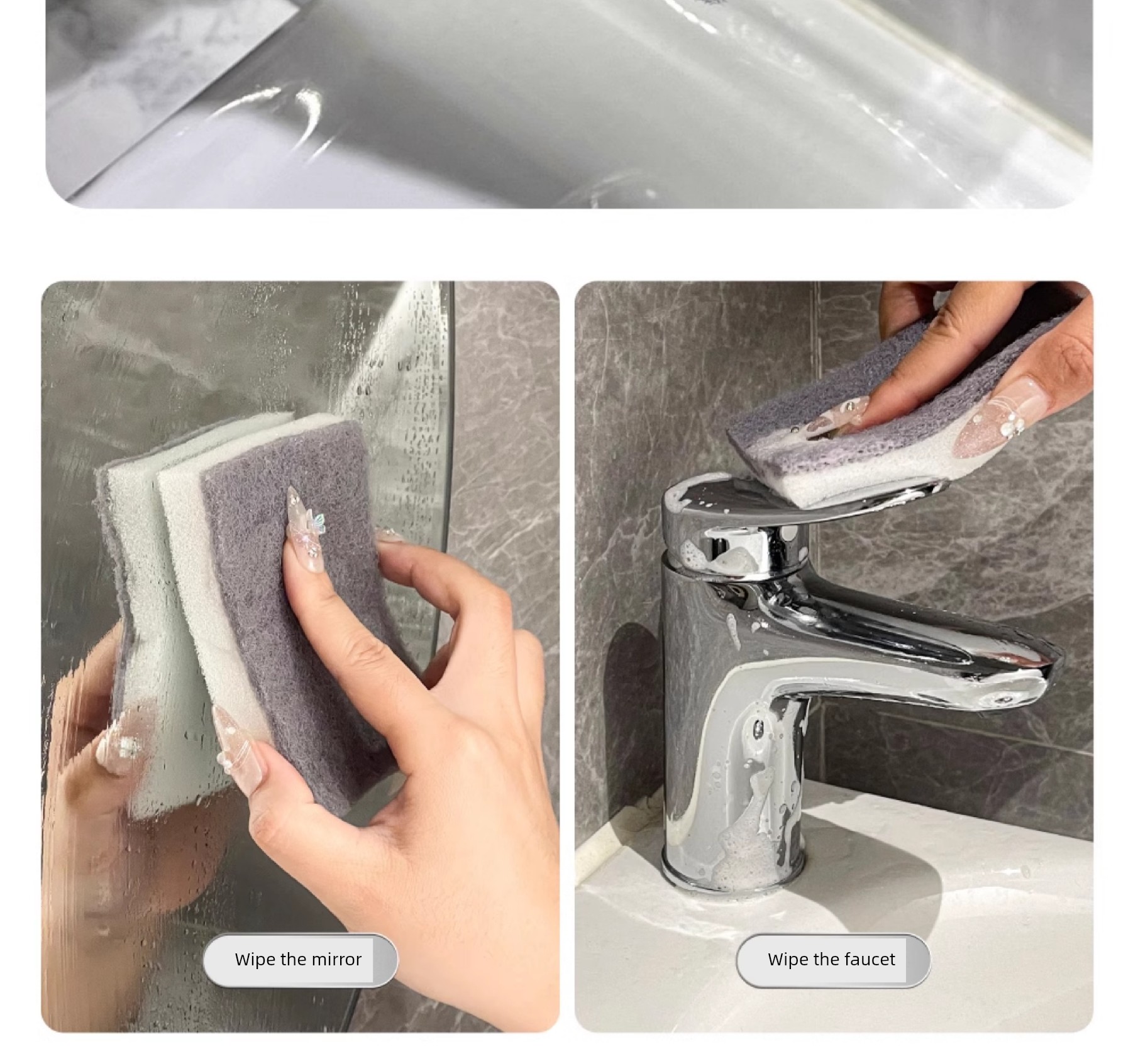 Wipe the mirror

Wipe the faucet