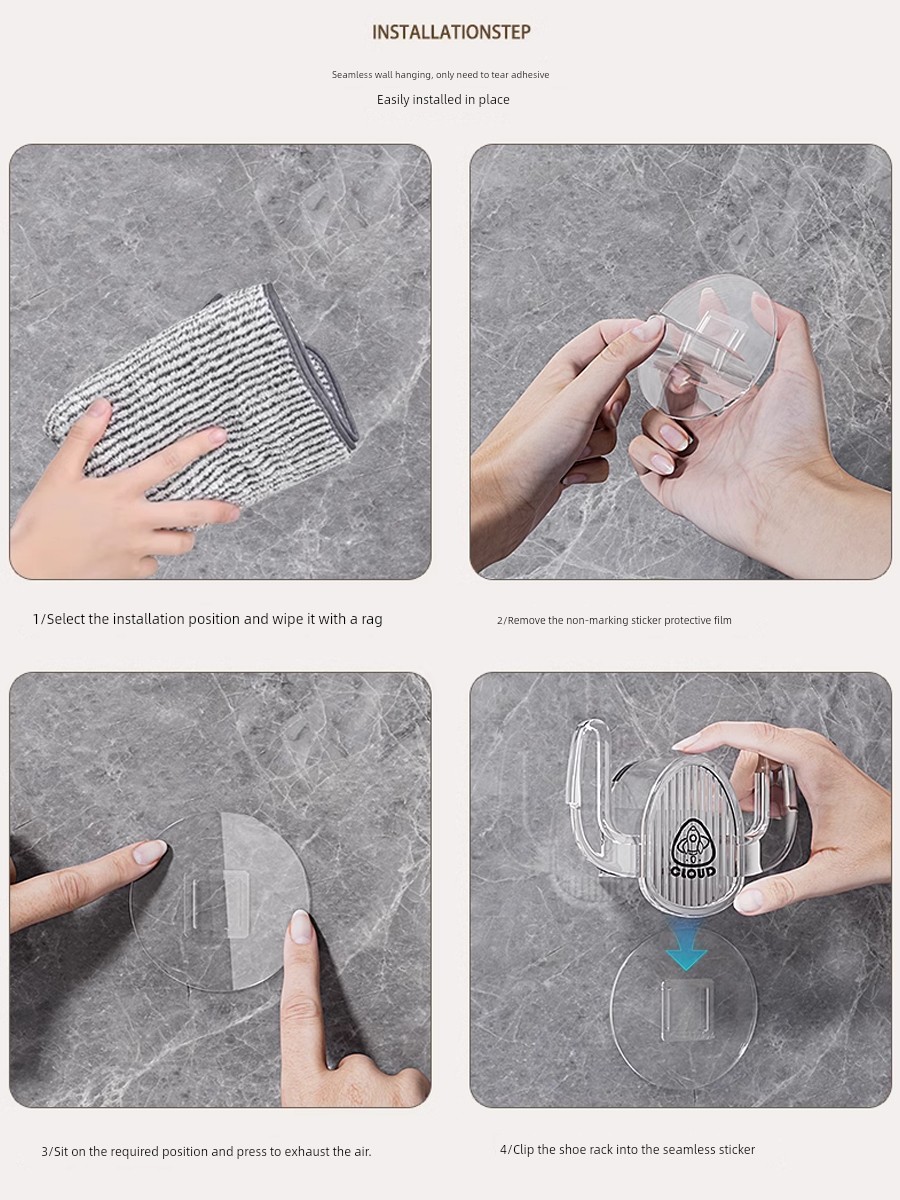 INSTALLATIONSTEP

Seamless wall hanging, only need to tear adhesive

Easily installed in place

1/Select the installation position and wipe it with a rag

2/Remove the non-marking sticker protective film

CLOUD

3/Sit on the required position and press to exhaust the air.

4/Clip the shoe rack into the seamless sticker