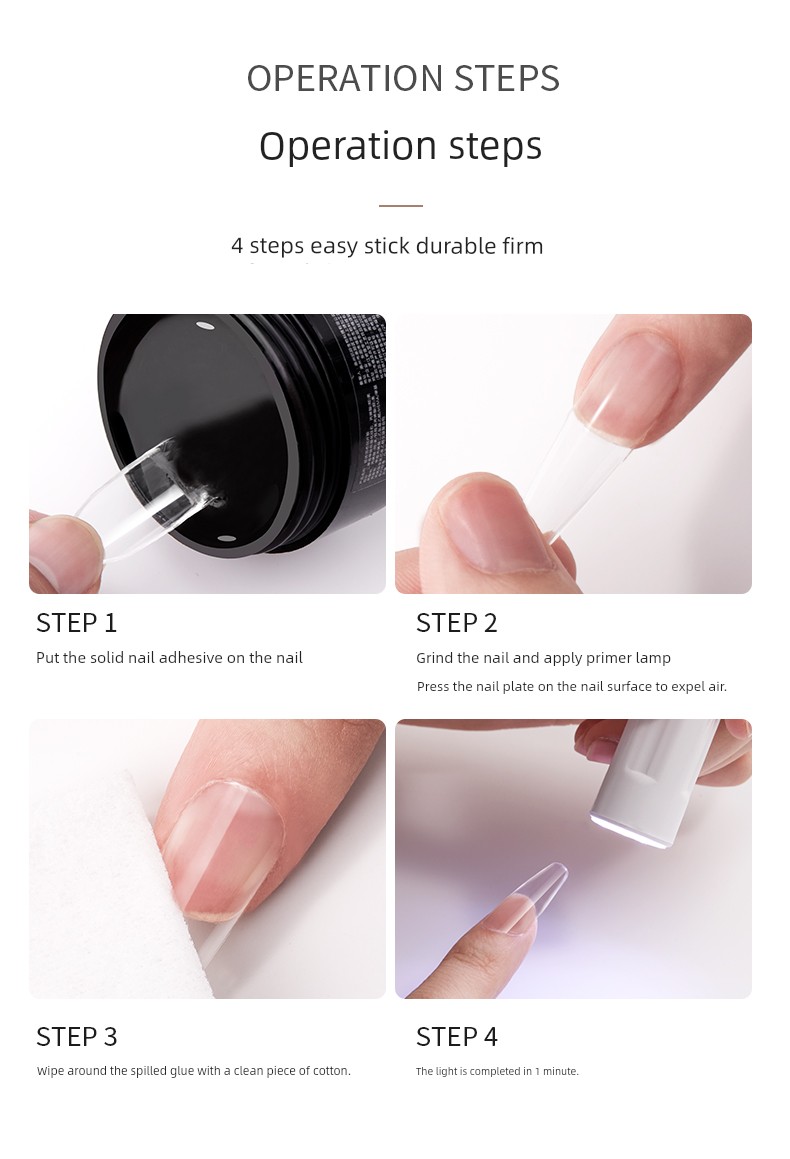 OPERATION STEPS

Operation steps

4 steps easy stick durable firm

STEP 1

Put the solid nail adhesive on the nail

STEP 2

Grind the nail and apply primer lamp

Press the nail plate on the nail surface to expel air.

STEP 3

Wipe around the spilled glue with a clean piece of cotton.

STEP 4

The light is completed in 1 minute.