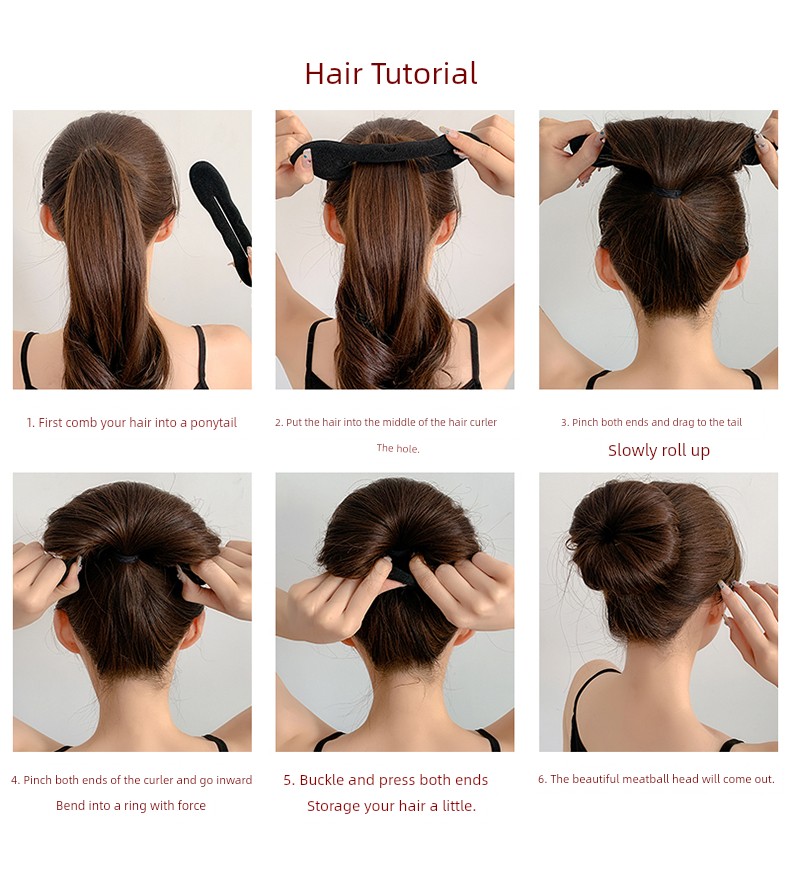 Hair Tutorial

1. First comb your hair into a ponytail

2. Put the hair into the middle of the hair curler

The hole.

3. Pinch both ends and drag to the tail

Slowly roll up

4. Pinch both ends of the curler and go inward

Bend into a ring with force

5. Buckle and press both ends

Storage your hair a little.

6. The beautiful meatball head will come out.