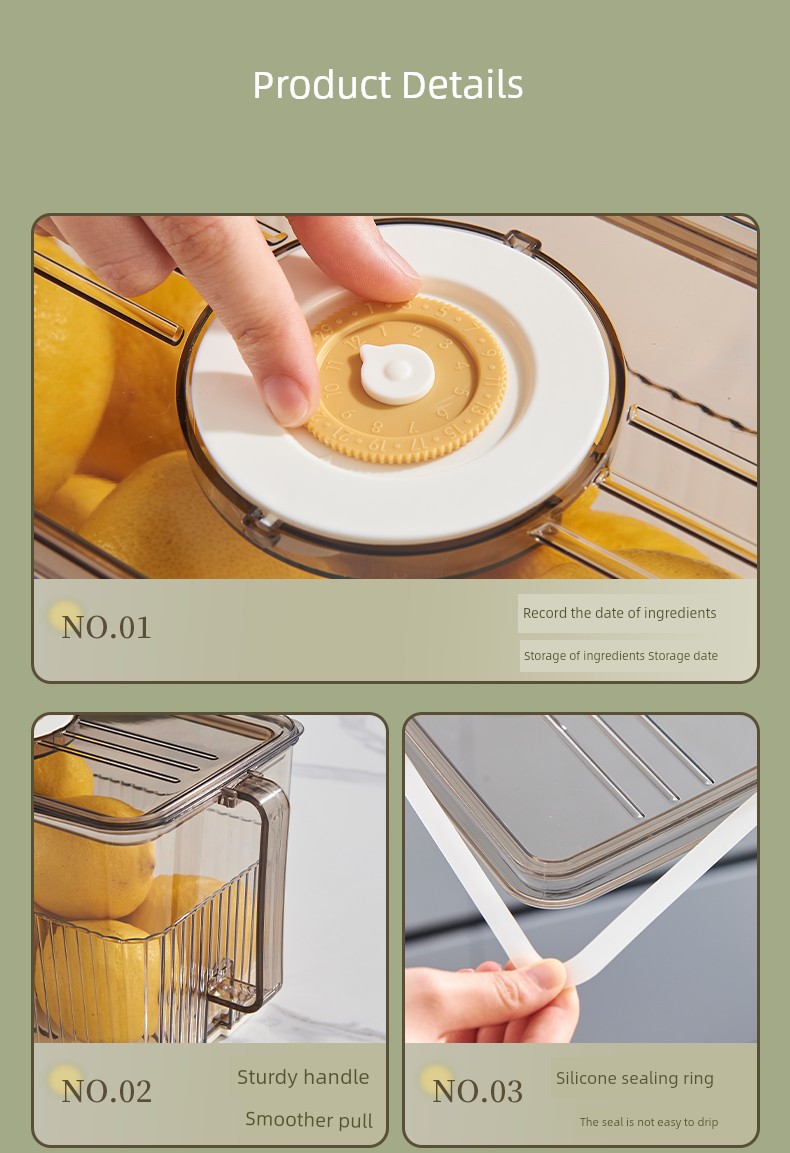 Product Details

NO.01

Record the date of ingredients

Storage of ingredients Storage date

NO.02

Sturdy handle

Smoother pull

NO.03

Silicone sealing ring

The seal is not easy to drip