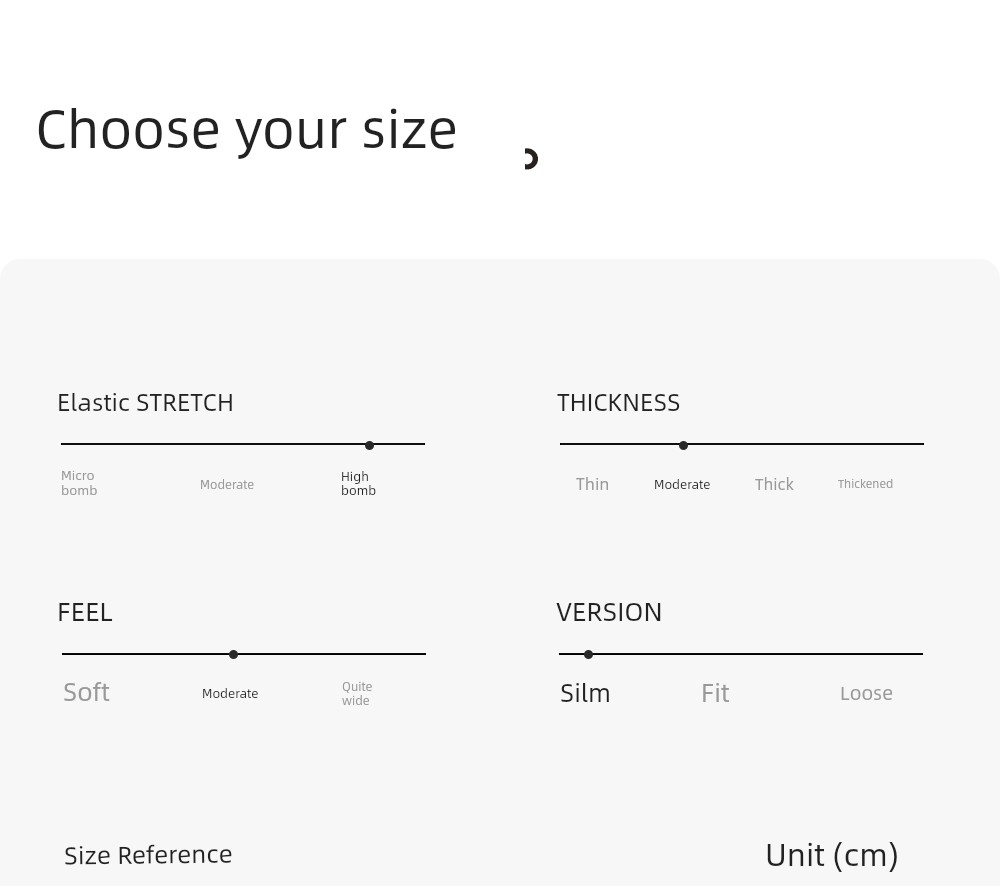 Choose your size

Elastic STRETCH

Micro bomb Moderate High bomb

THICKNESS

Thin Moderate Thick Thickened

FEEL

Soft Moderate Quite wide

VERSION

Silm Fit Loose

Size Reference

Unit (cm)