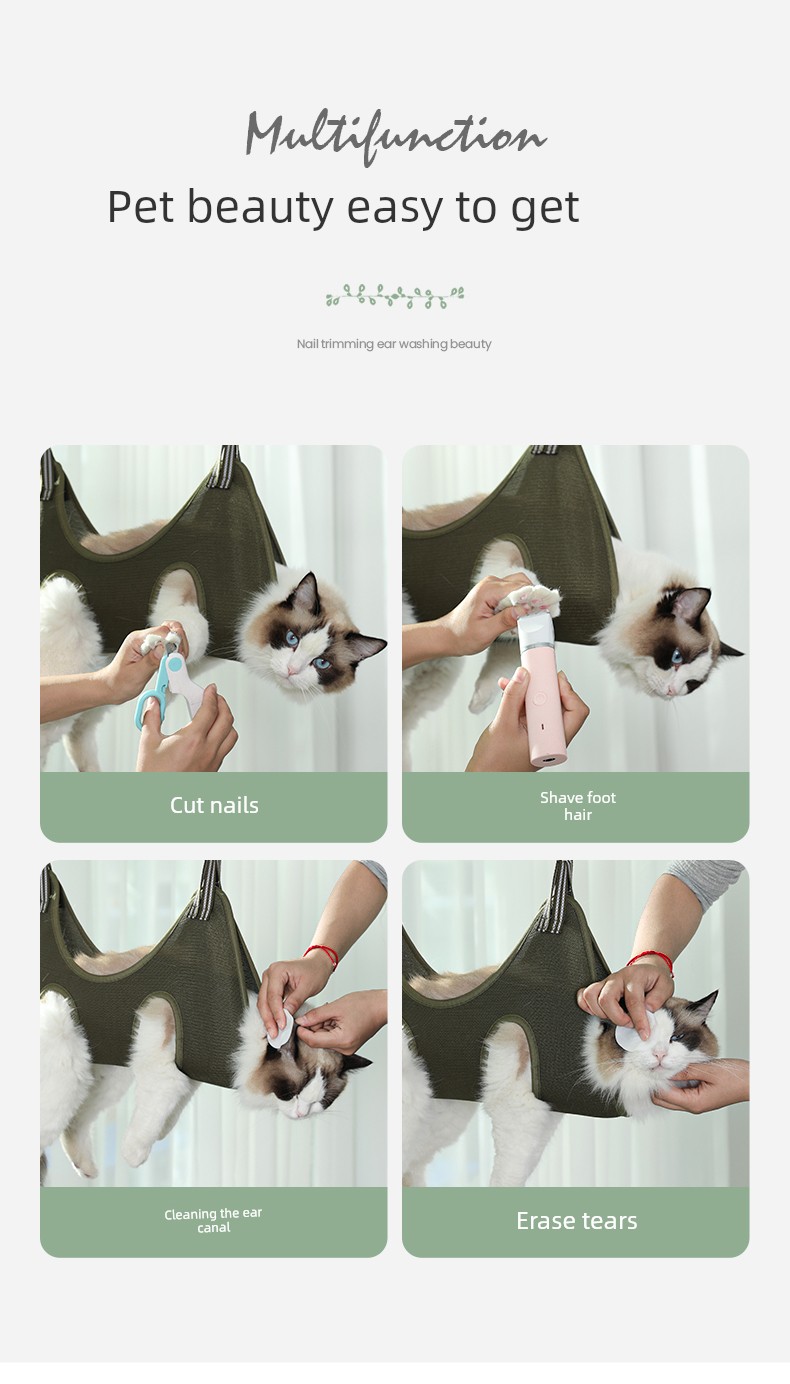 Multifunction
Pet beauty easy to get

Nail trimming ear washing beauty

Cut nails

Shave foot hair

Cleaning the ear canal

Erase tears