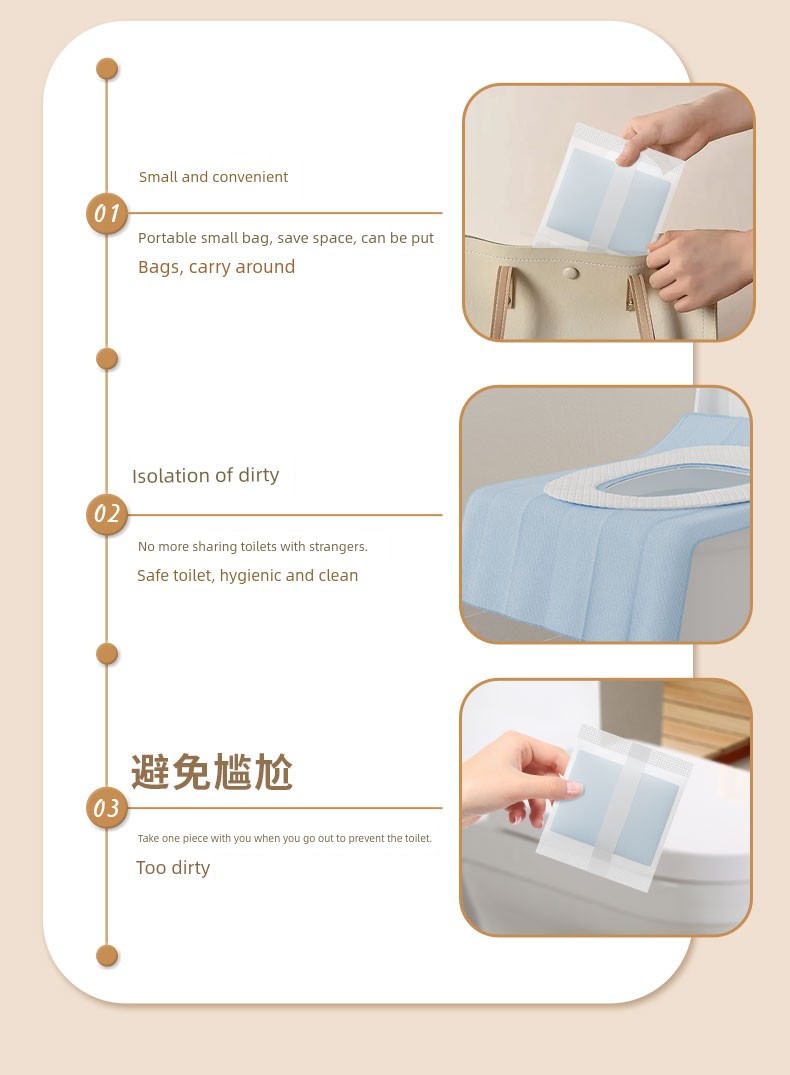 Small and convenient

01

Portable small bag, save space, can be put

Bags, carry around

Isolation of dirty

02

No more sharing toilets with strangers.

Safe toilet, hygienic and clean

避免尴尬

03

Take one piece with you when you go out to prevent the toilet.

Too dirty