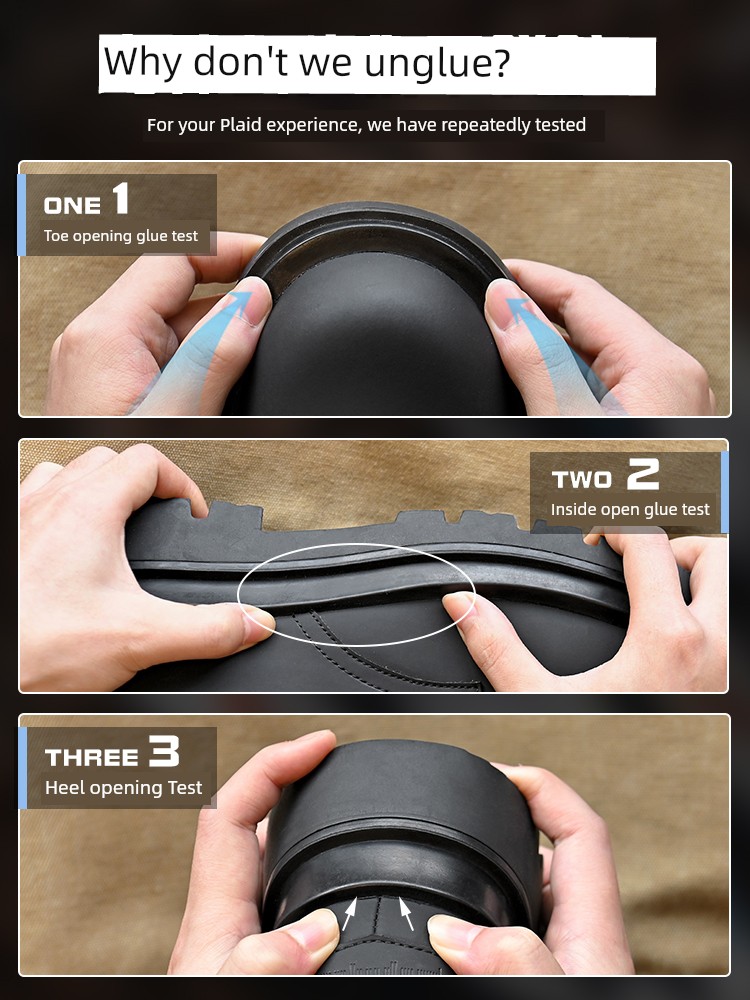 Why don't we unglue?

For your Plaid experience, we have repeatedly tested

ONE 1
Toe opening glue test

TWO 2
Inside open glue test

THREE 3
Heel opening Test