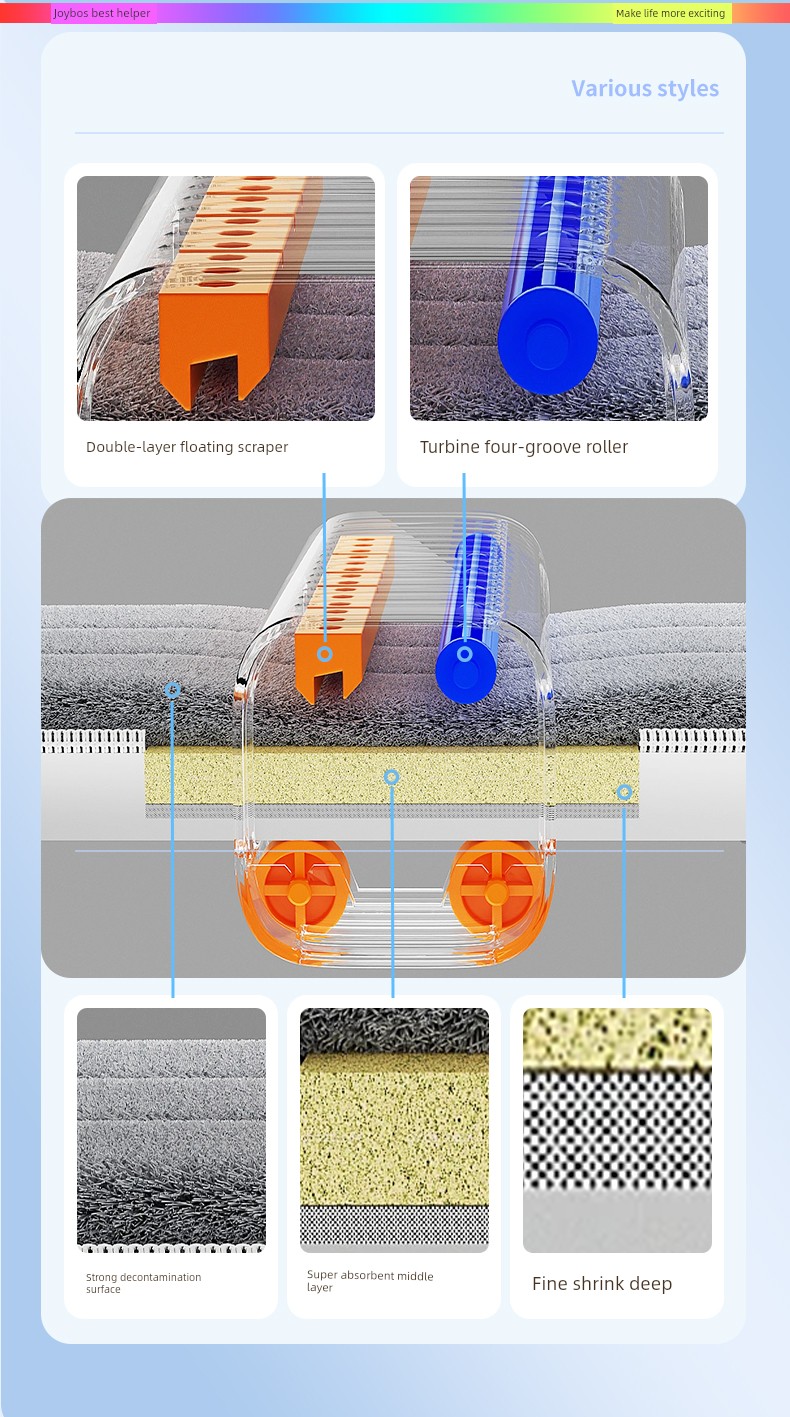 Joybos best helper

Make life more exciting

Various styles

Double-layer floating scraper

Turbine four-groove roller

Strong decontamination surface

Super absorbent middle layer

Fine shrink deep