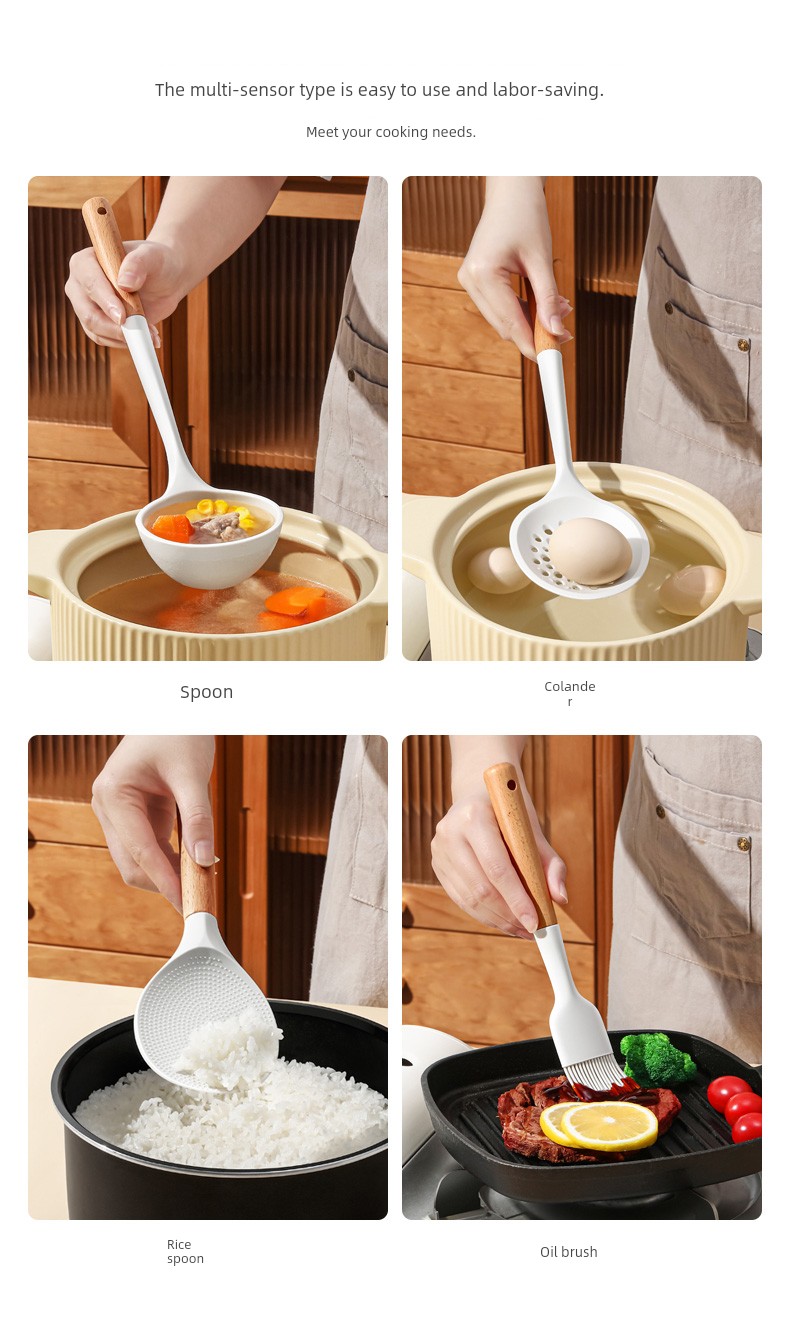 The multi-sensor type is easy to use and labor-saving.

Meet your cooking needs.

Spoon

Colander

Rice spoon

Oil brush