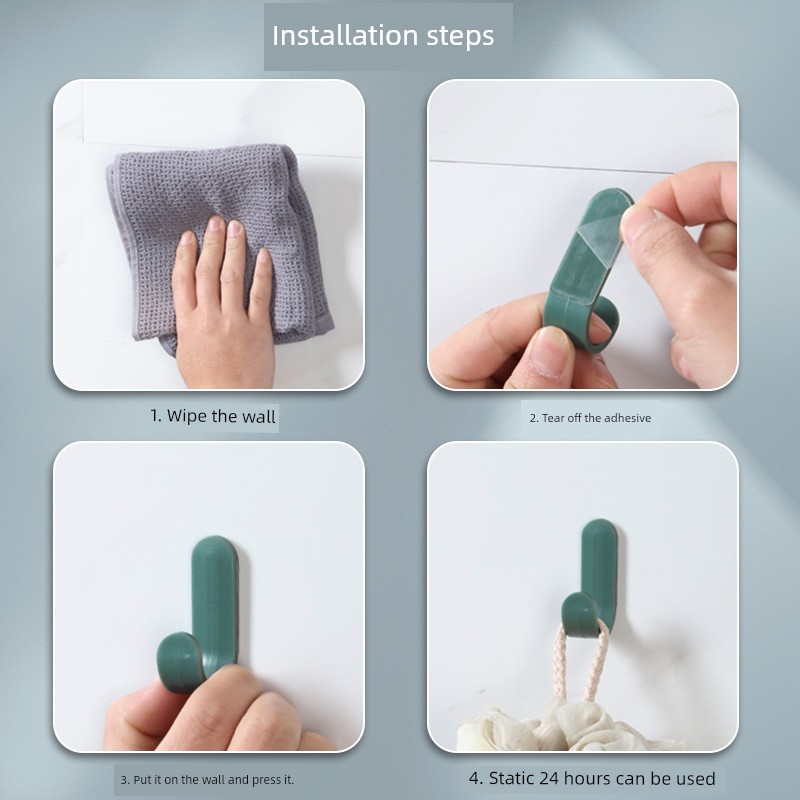 Installation steps

1. Wipe the wall

2. Tear off the adhesive

3. Put it on the wall and press it.

4. Static 24 hours can be used