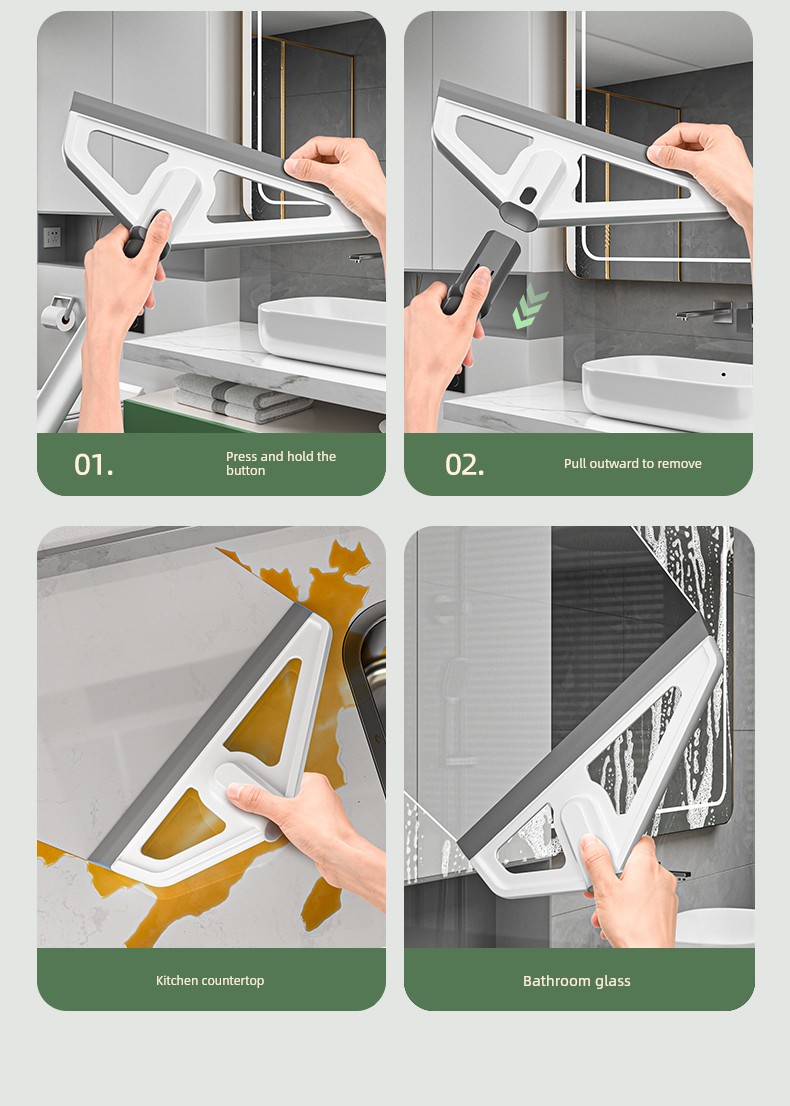 01.

Press and hold the button

02.

Pull outward to remove

Kitchen countertop

Bathroom glass