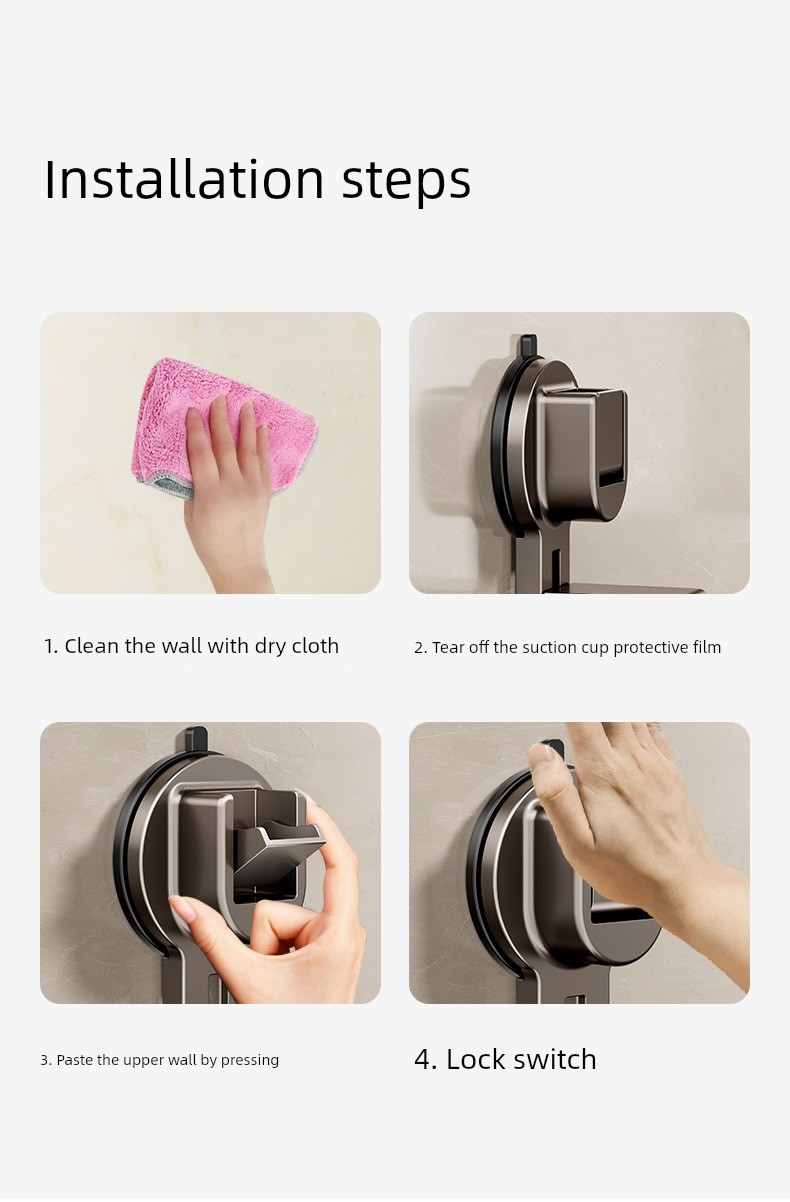 Installation steps

1. Clean the wall with dry cloth

2. Tear off the suction cup protective film

3. Paste the upper wall by pressing

4. Lock switch