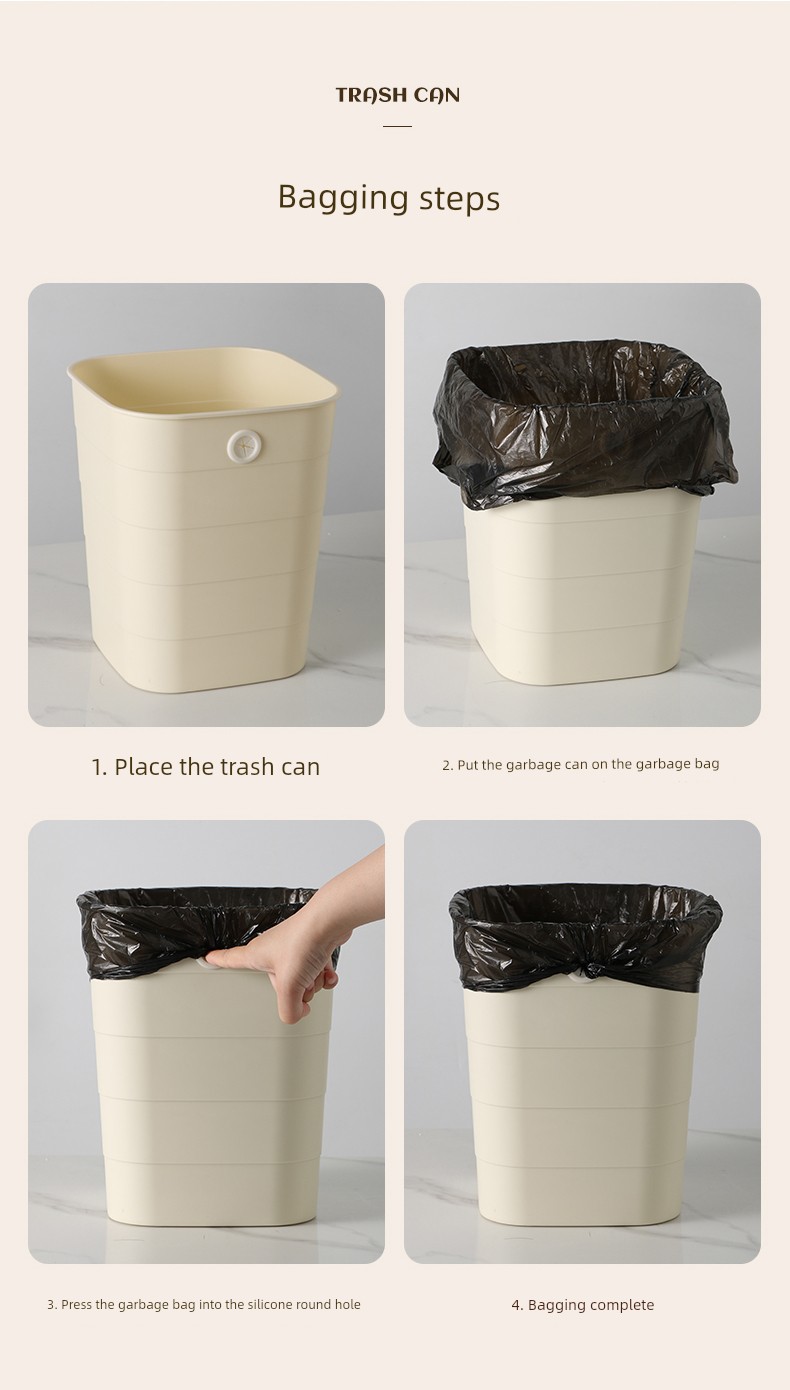 TRASH CAN

Bagging steps

1. Place the trash can

2. Put the garbage can on the garbage bag

3. Press the garbage bag into the silicone round hole

4. Bagging complete