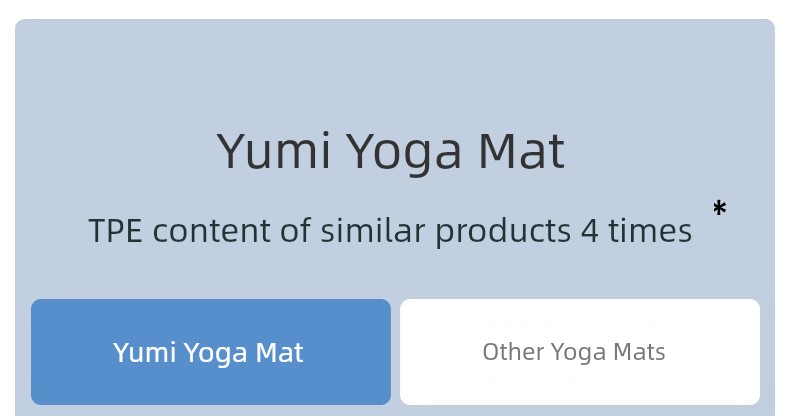 Yumi Yoga Mat

TPE content of similar products 4 times *

Yumi Yoga Mat

Other Yoga Mats