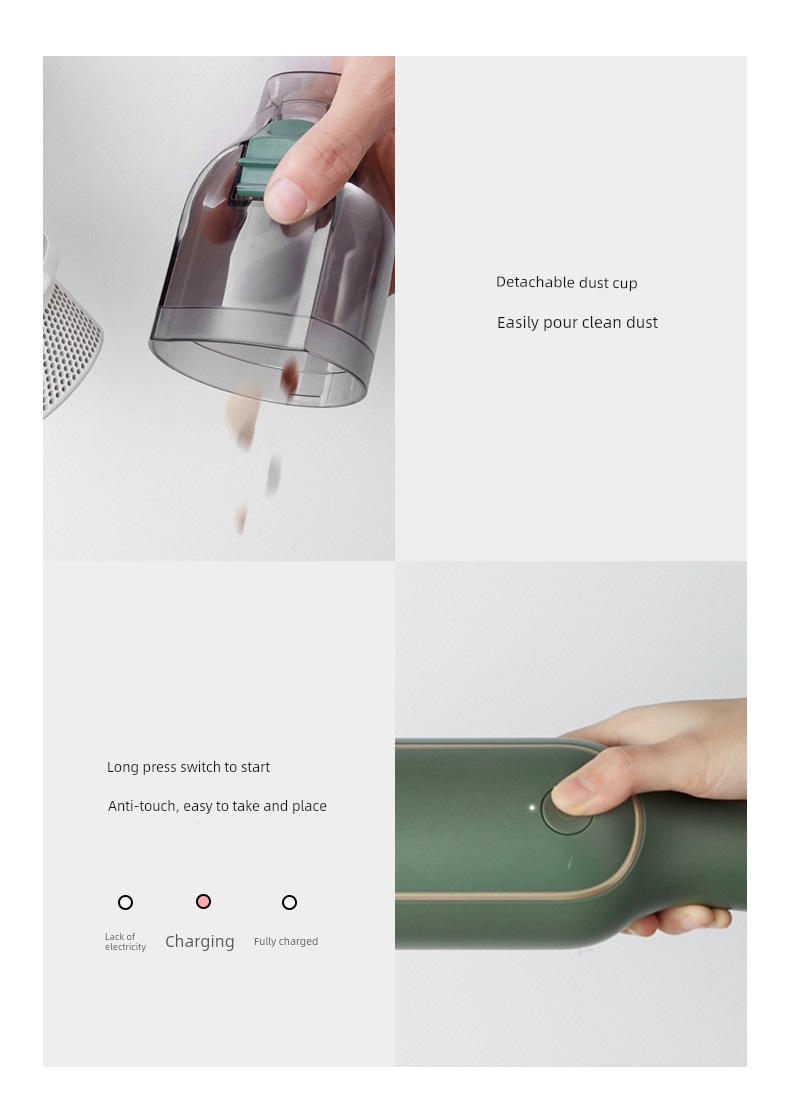 Detachable dust cup

Easily pour clean dust

Long press switch to start

Anti-touch, easy to take and place

Lack of electricity

Charging

Fully charged