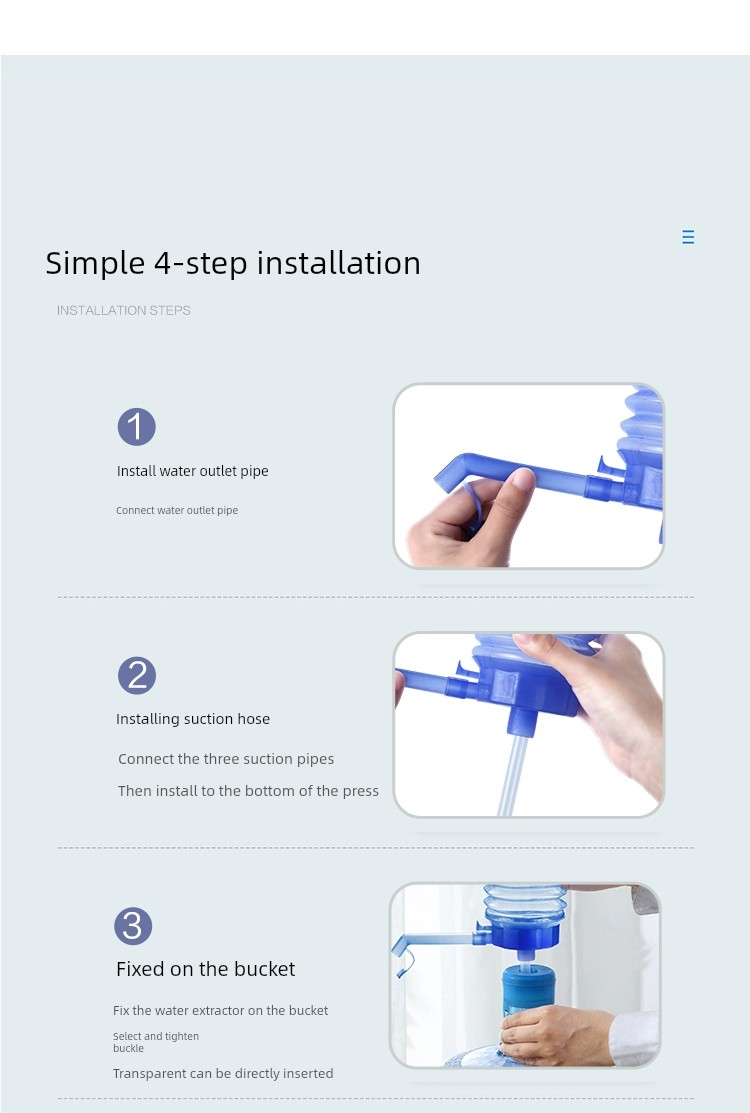 Simple 4-step installation

INSTALLATION STEPS

1

Install water outlet pipe

Connect water outlet pipe

2

Installing suction hose

Connect the three suction pipes

Then install to the bottom of the press

3

Fixed on the bucket

Fix the water extractor on the bucket

Select and tighten buckle

Transparent can be directly inserted