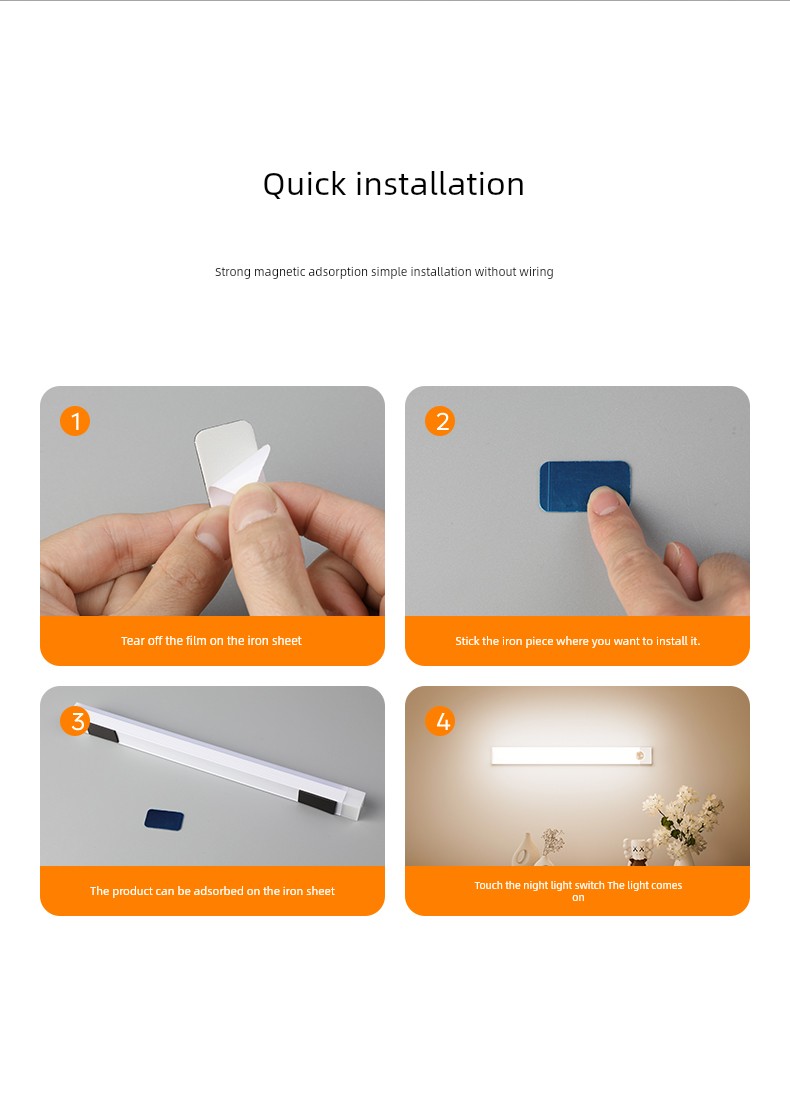 Quick installation

Strong magnetic adsorption simple installation without wiring

1

Tear off the film on the iron sheet

2

Stick the iron piece where you want to install it.

3

The product can be adsorbed on the iron sheet

4

Touch the night light switch The light comes on