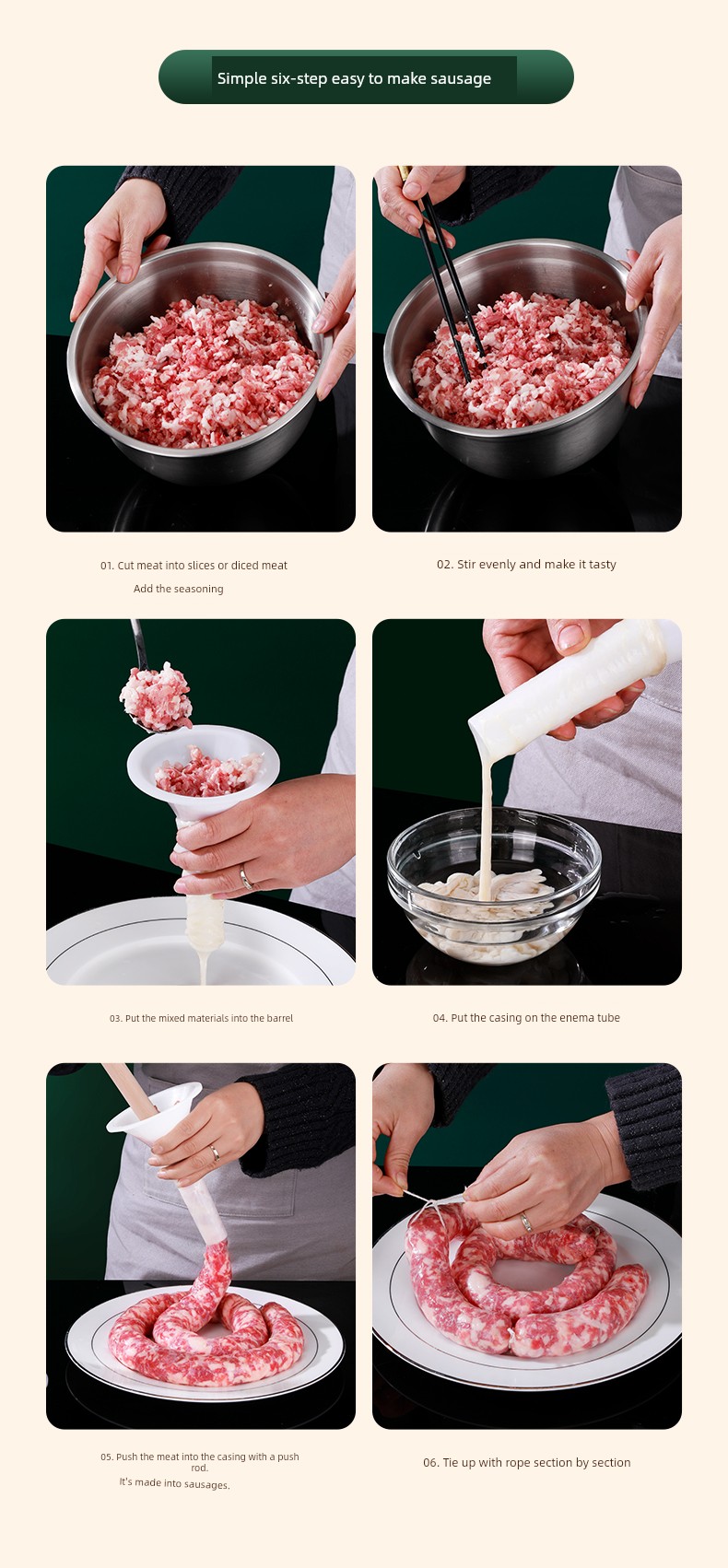 Simple six-step easy to make sausage

01. Cut meat into slices or diced meat
Add the seasoning

02. Stir evenly and make it tasty

03. Put the mixed materials into the barrel

04. Put the casing on the enema tube

05. Push the meat into the casing with a push rod.
It's made into sausages.

06. Tie up with rope section by section