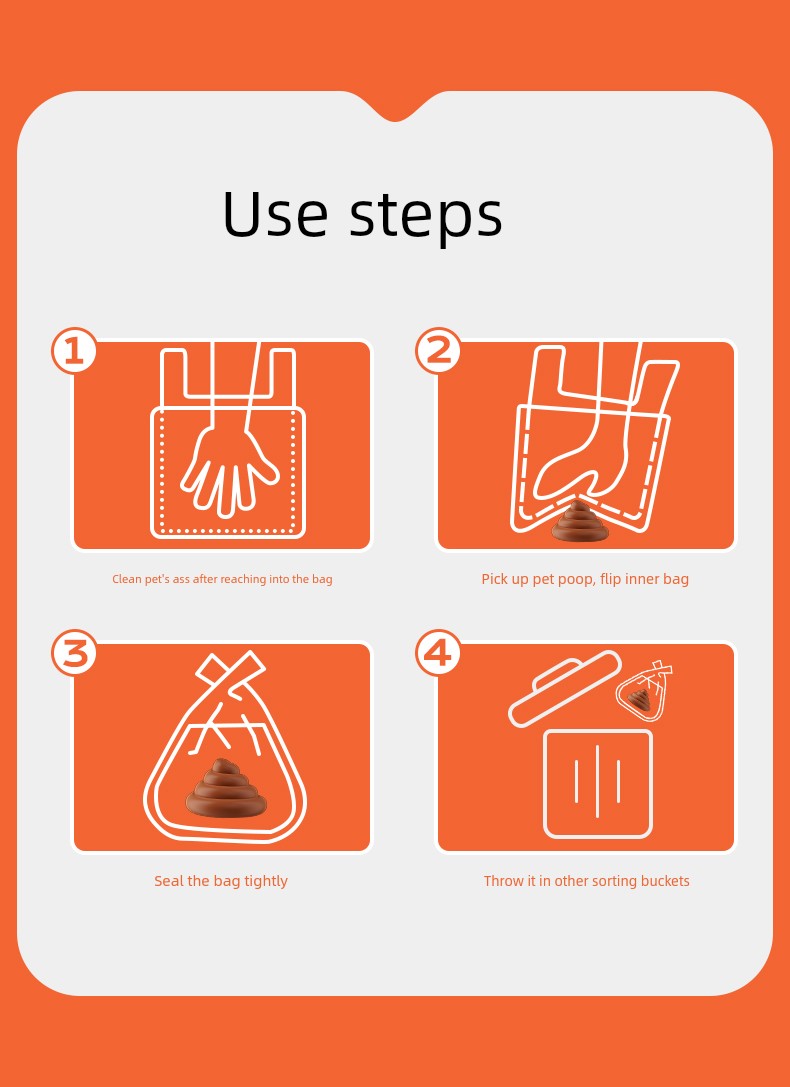 Use steps

1

Clean pet's ass after reaching into the bag

2

Pick up pet poop, flip inner bag

3

Seal the bag tightly

4

Throw it in other sorting buckets