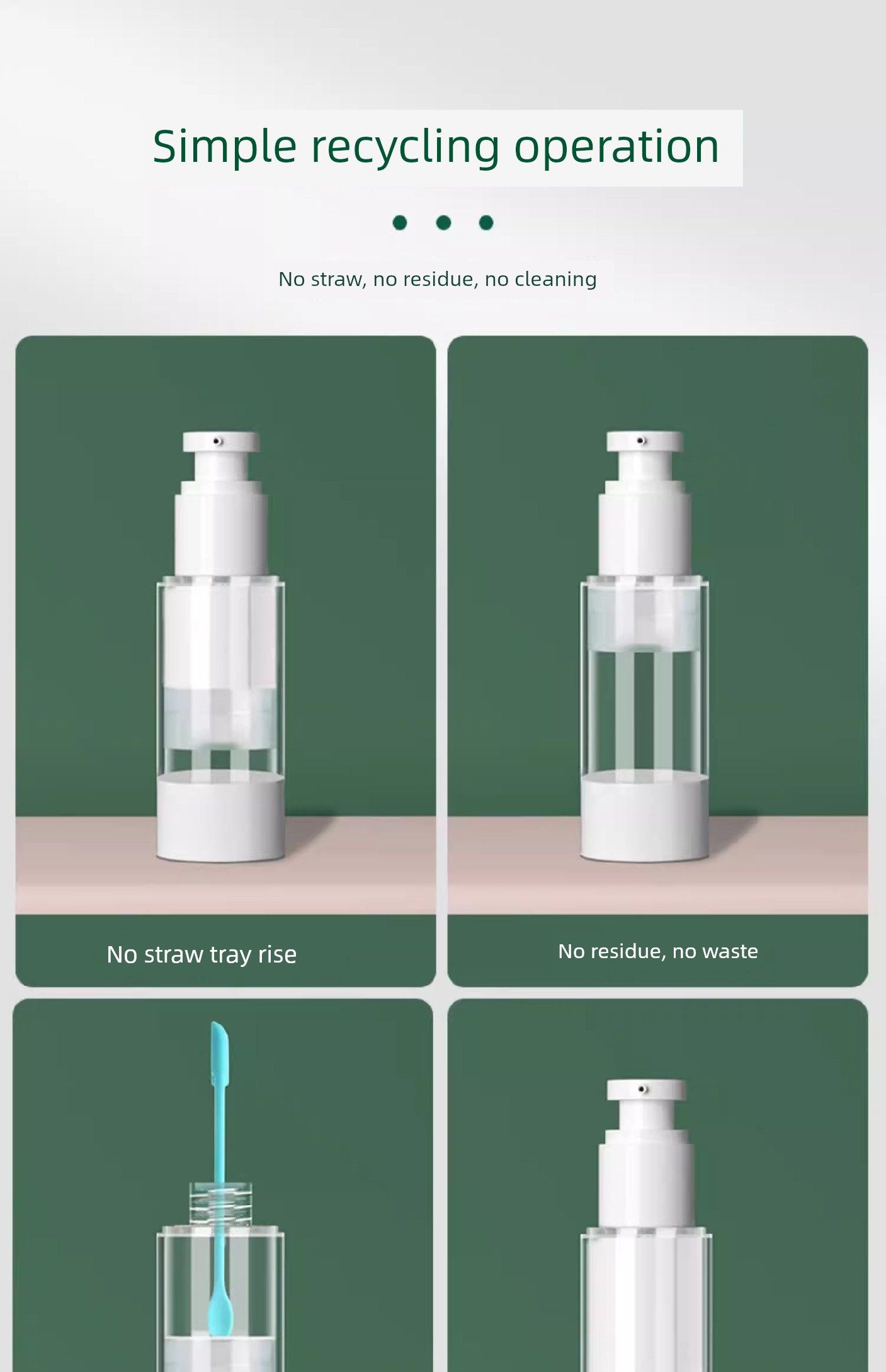 Simple recycling operation

No straw, no residue, no cleaning

No straw tray rise

No residue, no waste