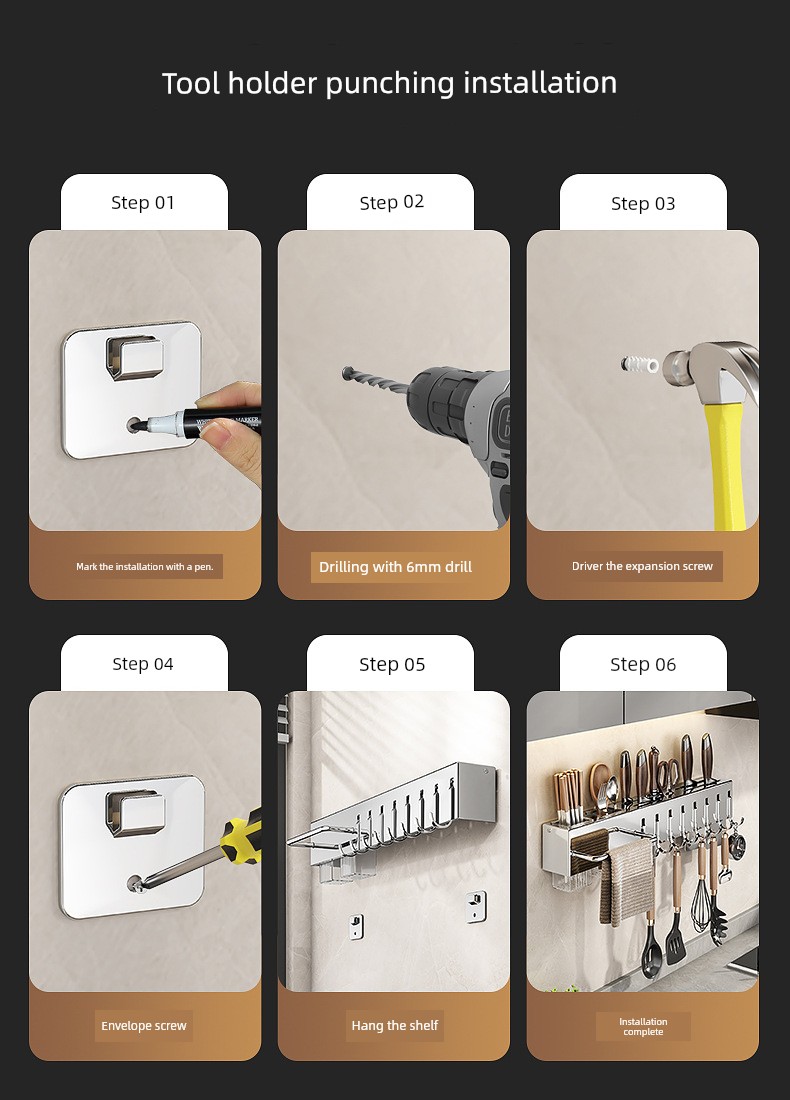 Tool holder punching installation

Step 01

Mark the installation with a pen.

Step 02

Drilling with 6mm drill

Step 03

Driver the expansion screw

Step 04

Envelope screw

Step 05

Hang the shelf

Step 06

Installation complete