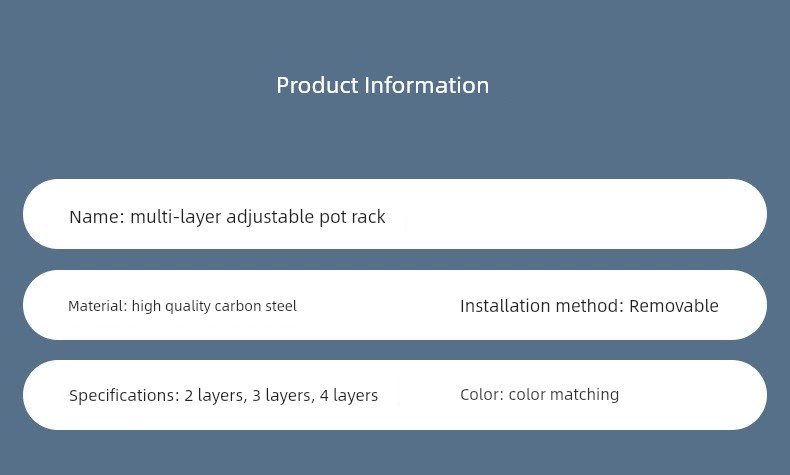 Product Information

Name: multi-layer adjustable pot rack

Material: high quality carbon steel

Installation method: Removable

Specifications: 2 layers, 3 layers, 4 layers

Color: color matching