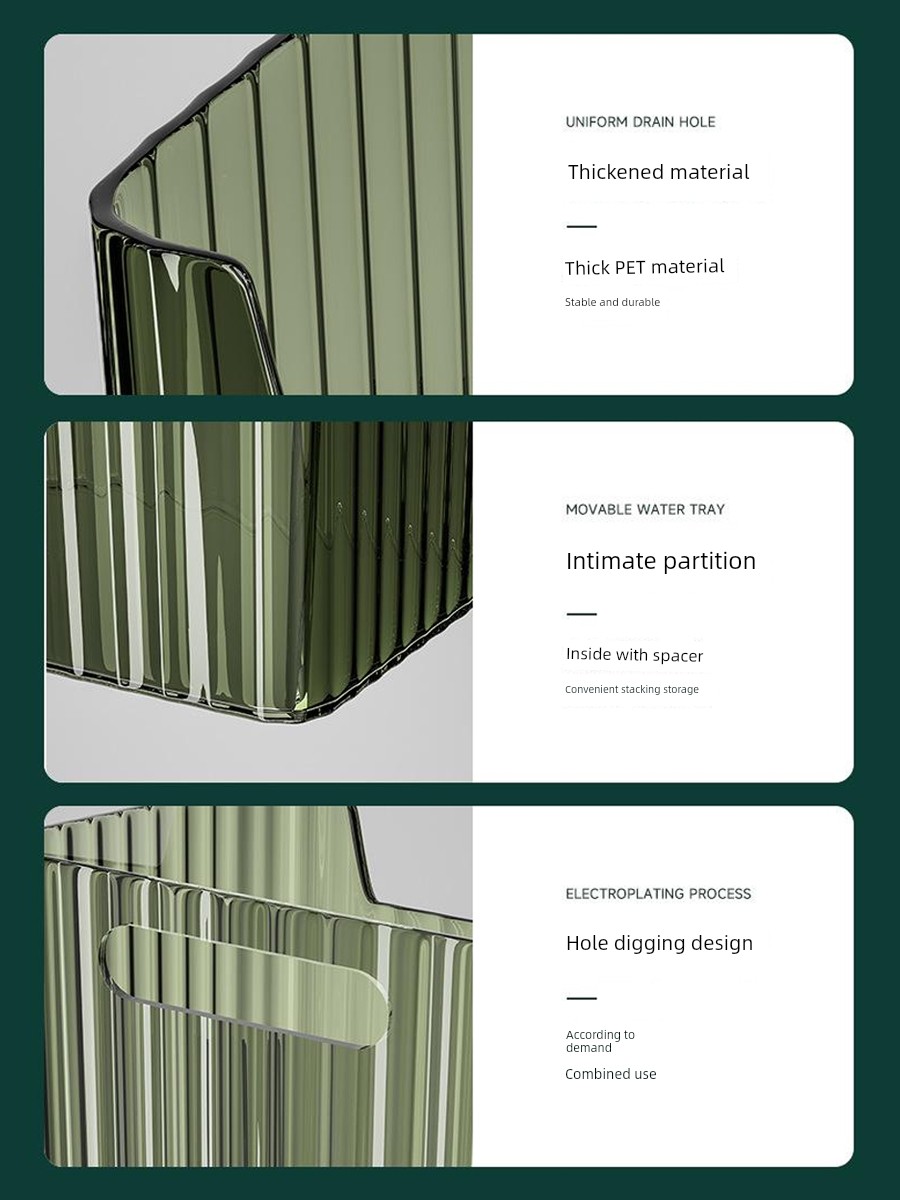 UNIFORM DRAIN HOLE

Thickened material

Thick PET material

Stable and durable

MOVABLE WATER TRAY

Intimate partition

Inside with spacer

Convenient stacking storage

ELECTROPLATING PROCESS

Hole digging design

According to demand

Combined use