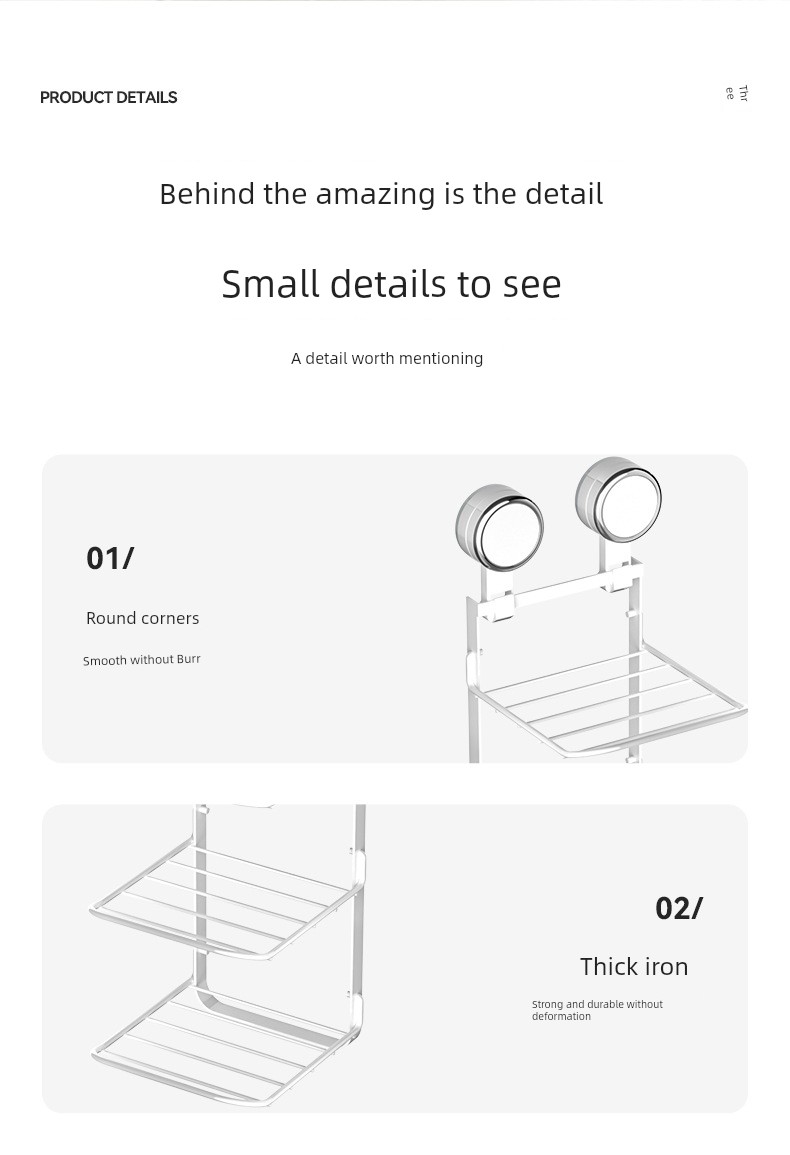 PRODUCT DETAILS

Three

Behind the amazing is the detail

Small details to see

A detail worth mentioning

01/

Round corners

Smooth without Burr

02/

Thick iron

Strong and durable without deformation