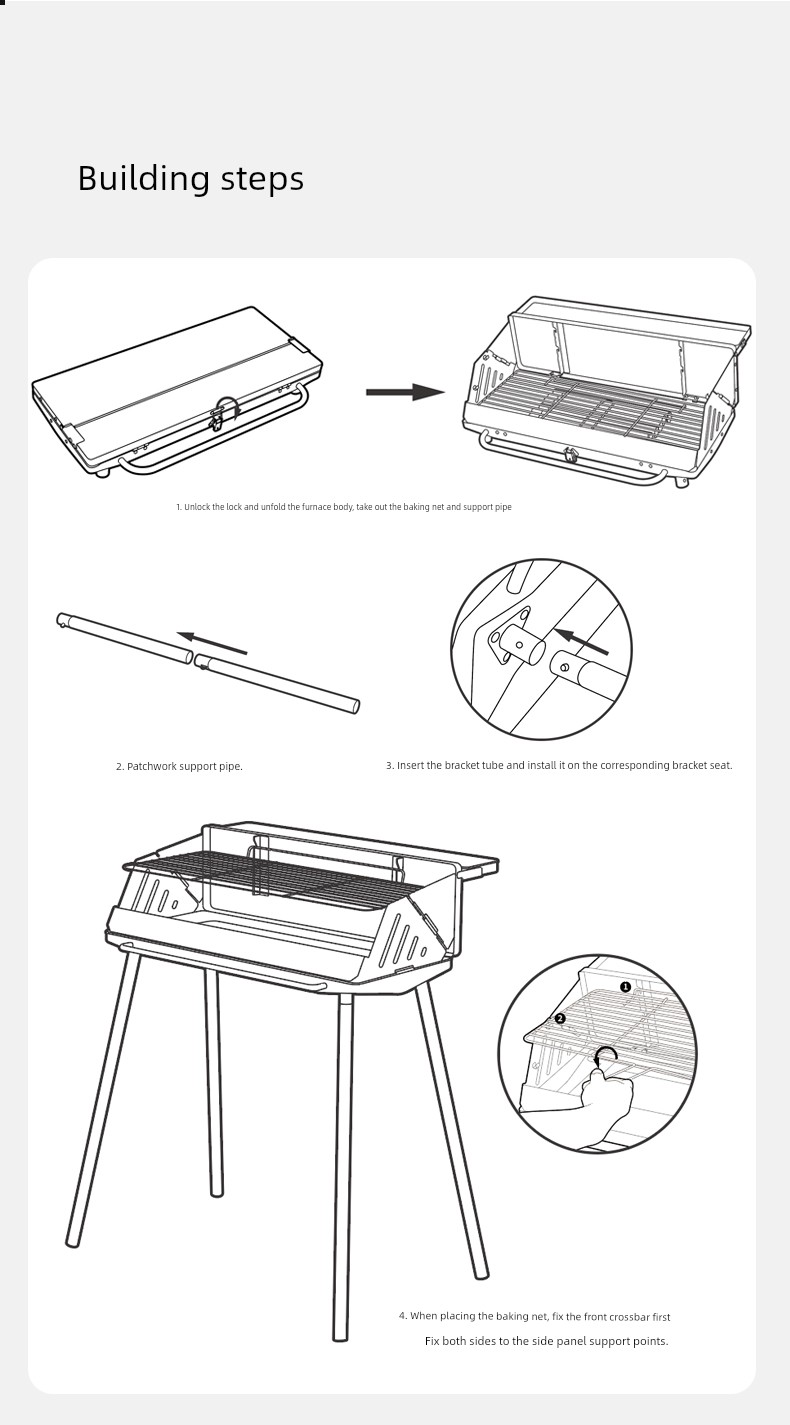 Building steps

1. Unlock the lock and unfold the furnace body, take out the baking net and support pipe

2. Patchwork support pipe.

3. Insert the bracket tube and install it on the corresponding bracket seat.

1
2

4. When placing the baking net, fix the front crossbar first
Fix both sides to the side panel support points.