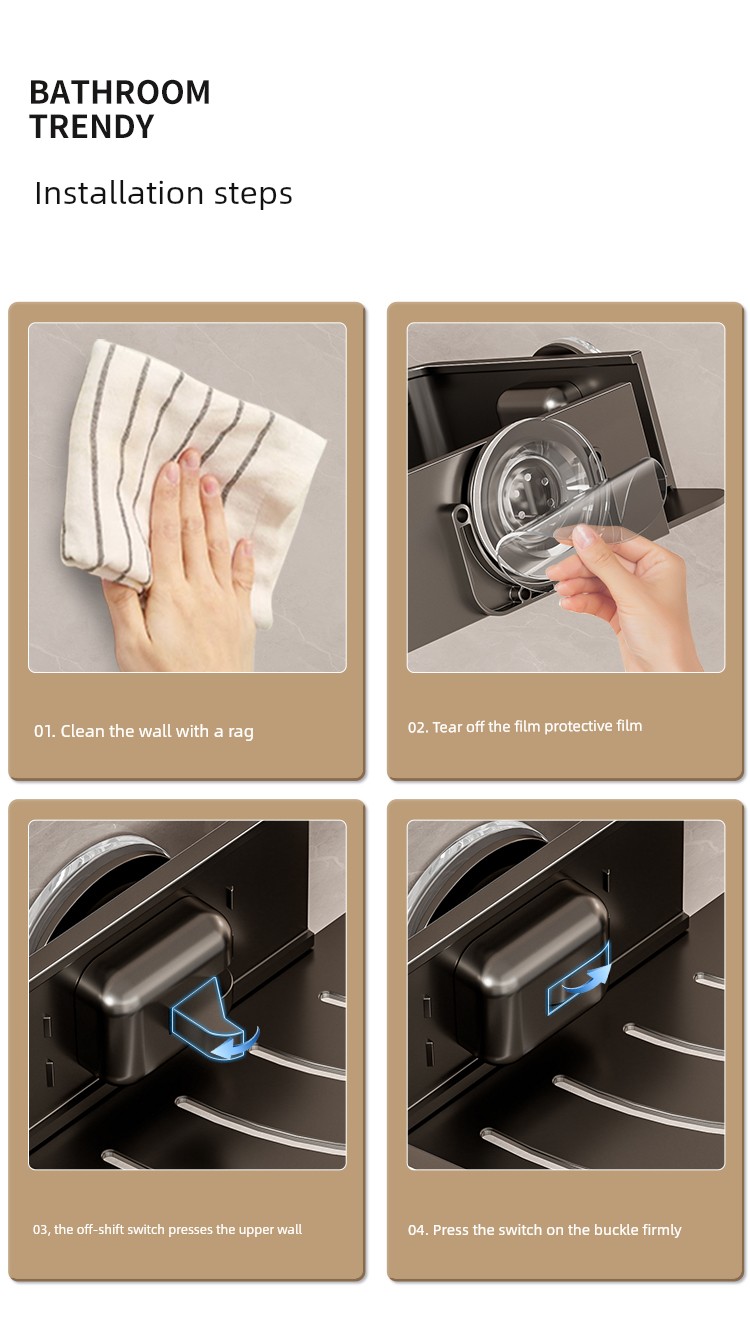 BATHROOM
TRENDY

Installation steps

01. Clean the wall with a rag

02. Tear off the film protective film

03, the off-shift switch presses the upper wall

04. Press the switch on the buckle firmly