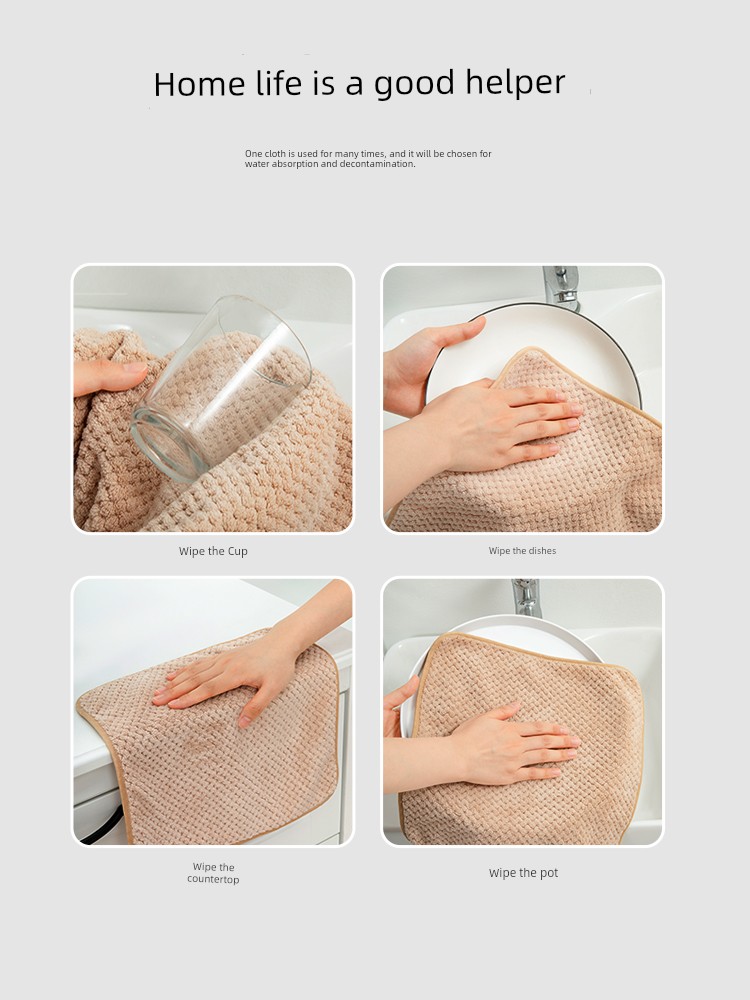 Home life is a good helper

One cloth is used for many times, and it will be chosen for water absorption and decontamination.

Wipe the Cup

Wipe the dishes

Wipe the countertop

Wipe the pot