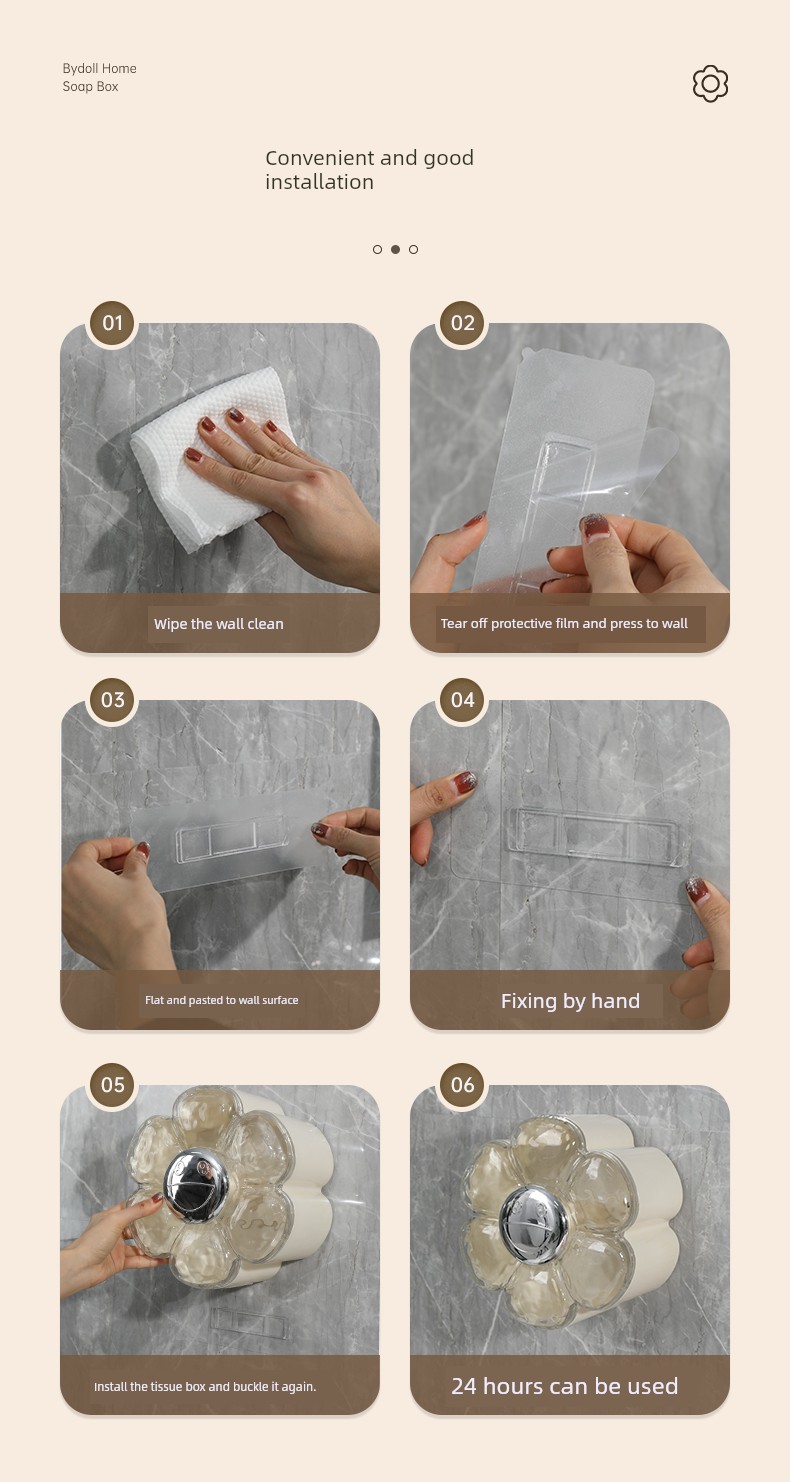 Bydoll Home
Soap Box

Convenient and good installation

01
Wipe the wall clean

02
Tear off protective film and press to wall

03
Flat and pasted to wall surface

04
Fixing by hand

05
Install the tissue box and buckle it again.

06
24 hours can be used