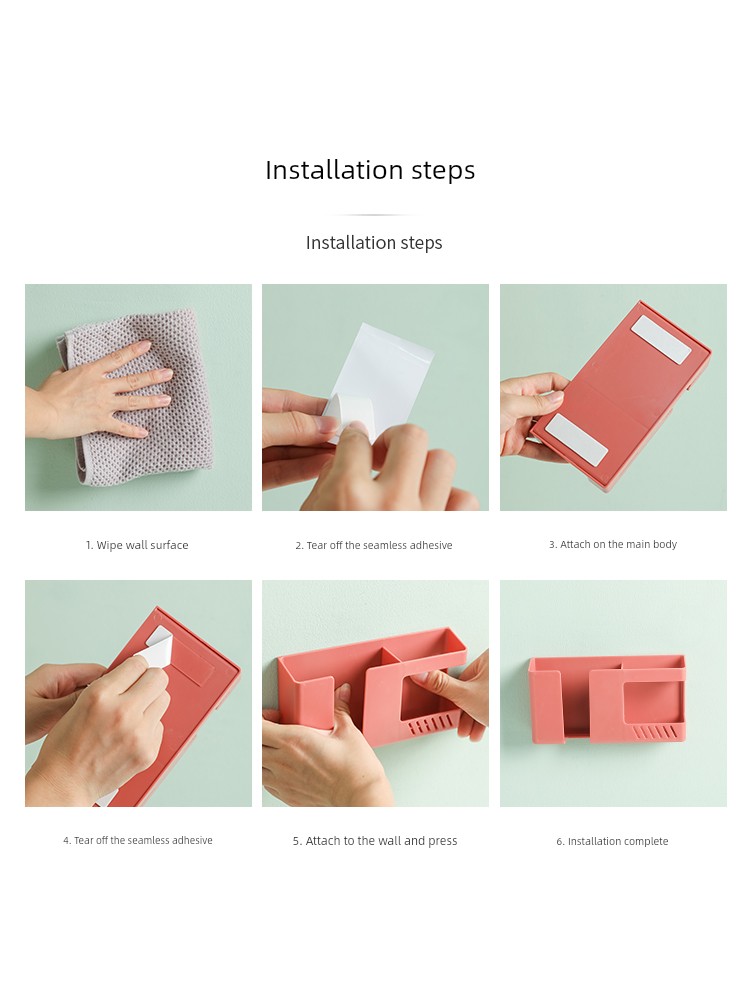 Installation steps

Installation steps

1. Wipe wall surface

2. Tear off the seamless adhesive

3. Attach on the main body

4. Tear off the seamless adhesive

5. Attach to the wall and press

6. Installation complete